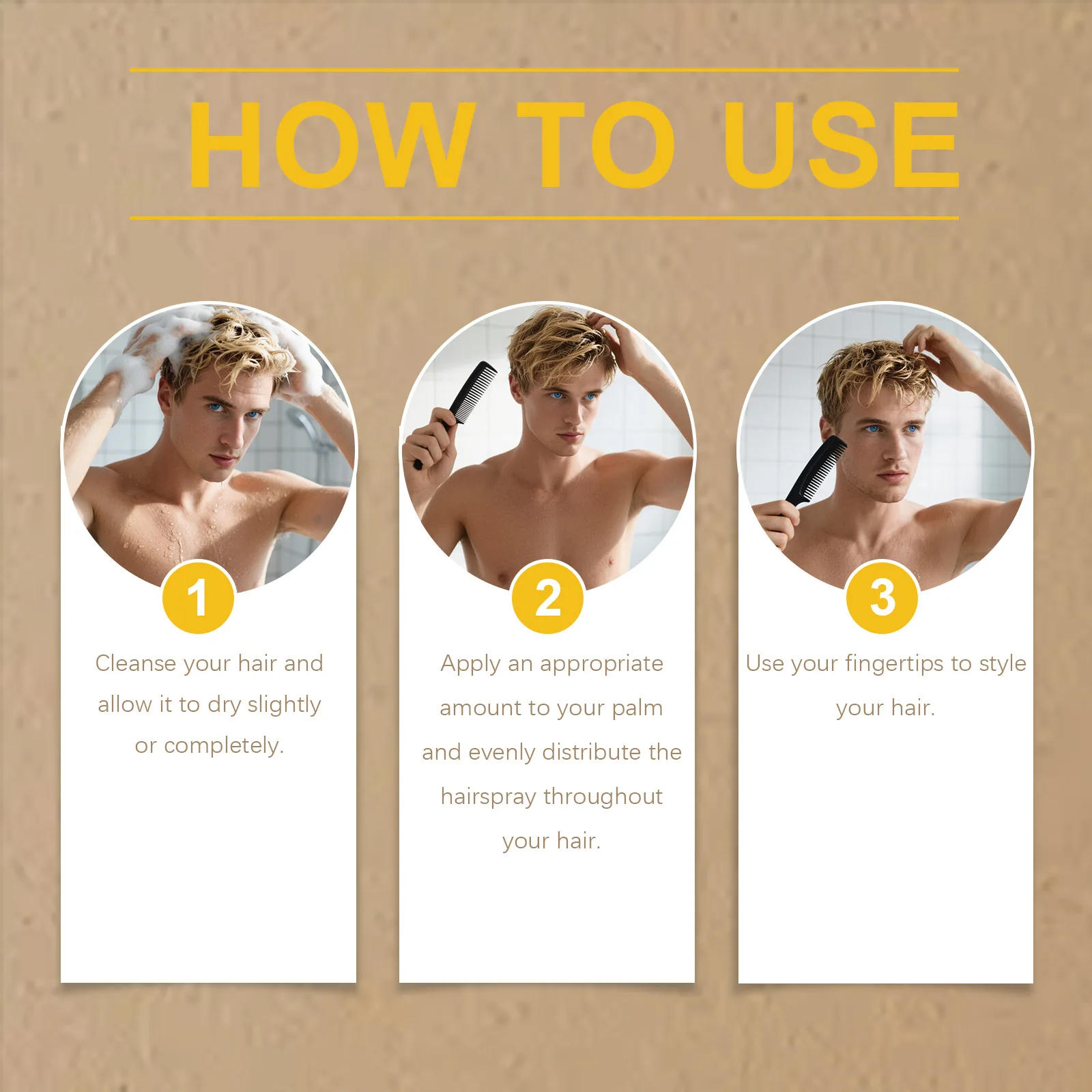 HOW TO USE

1

Cleanse your hair and allow it to dry slightly or completely.

2

Apply an appropriate amount to your palm and evenly distribute the hairspray throughout your hair.

3

Use your fingertips to style your hair.