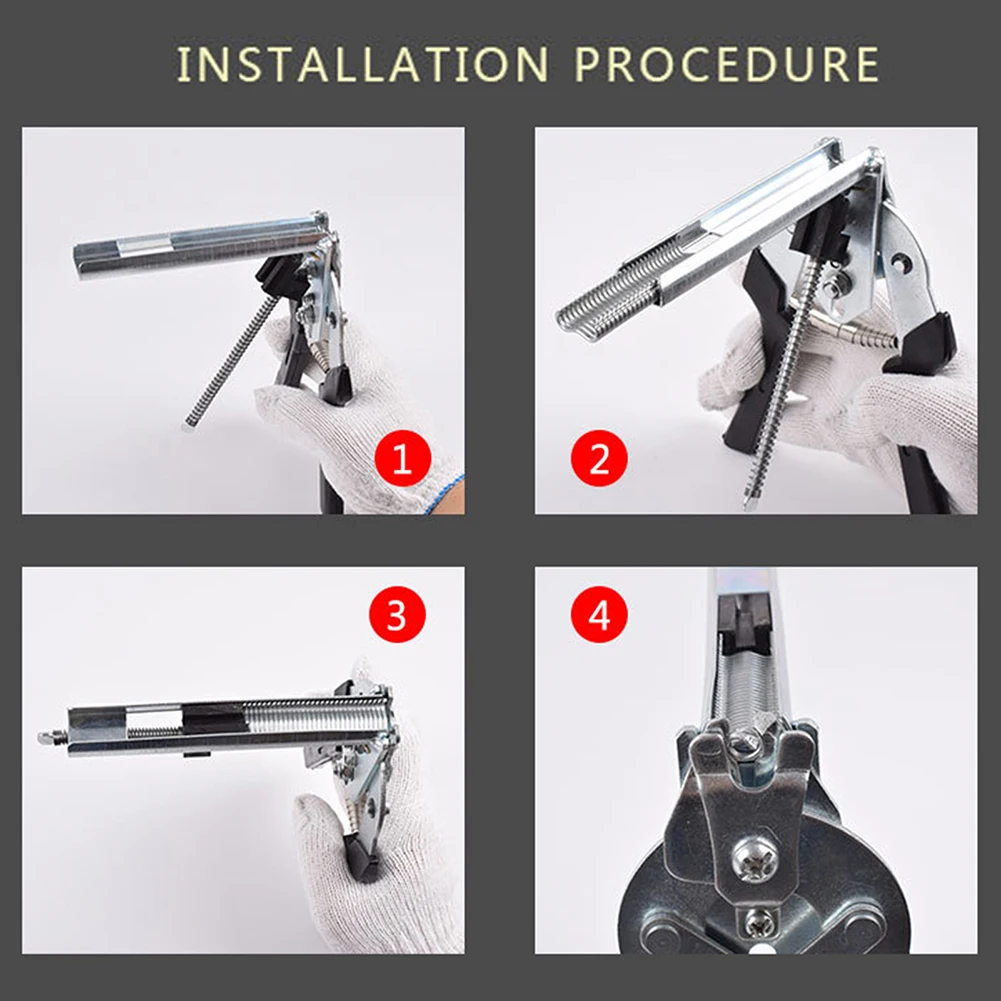 INSTALLATION PROCEDURE

1

2

3

4