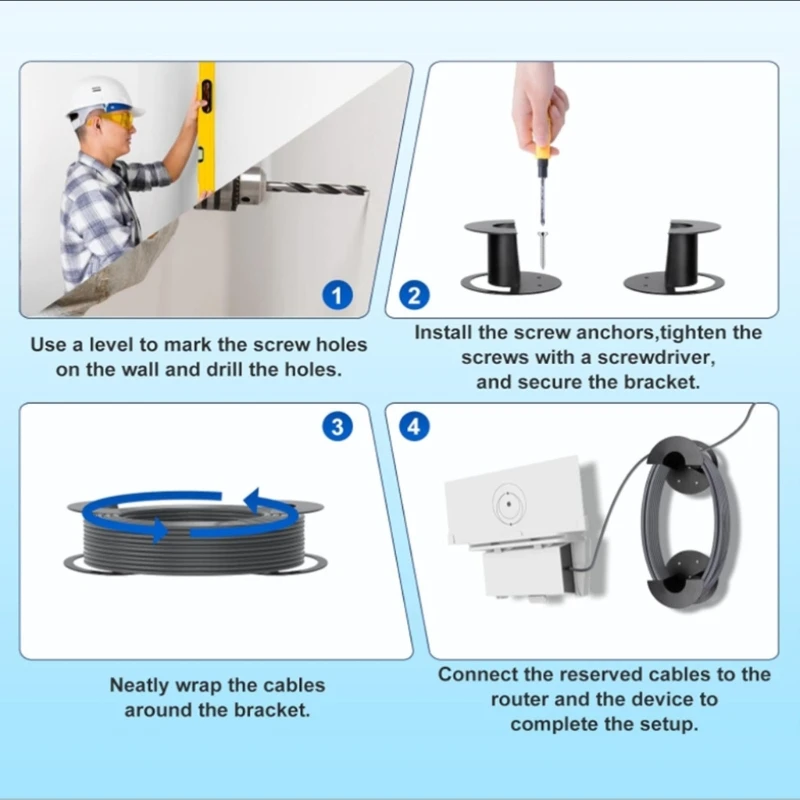 1

Use a level to mark the screw holes on the wall and drill the holes.

2

Install the screw anchors,tighten the screws with a screwdriver, and secure the bracket.

3

Neatly wrap the cables around the bracket.

4

Connect the reserved cables to the router and the device to complete the setup.