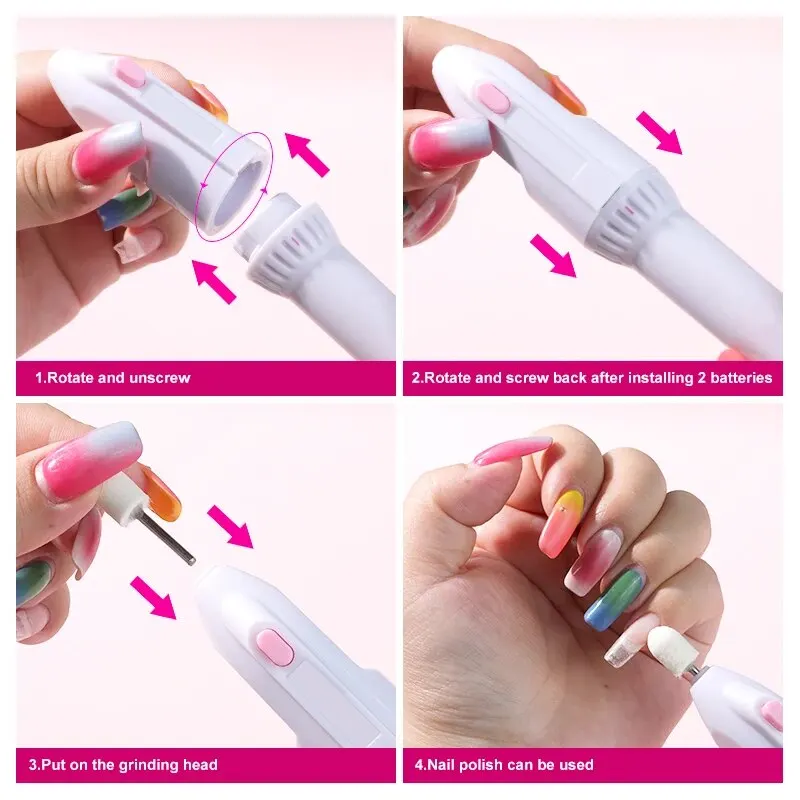 1.Rotate and unscrew

2.Rotate and screw back after installing 2 batteries

3.Put on the grinding head

4.Nail polish can be used