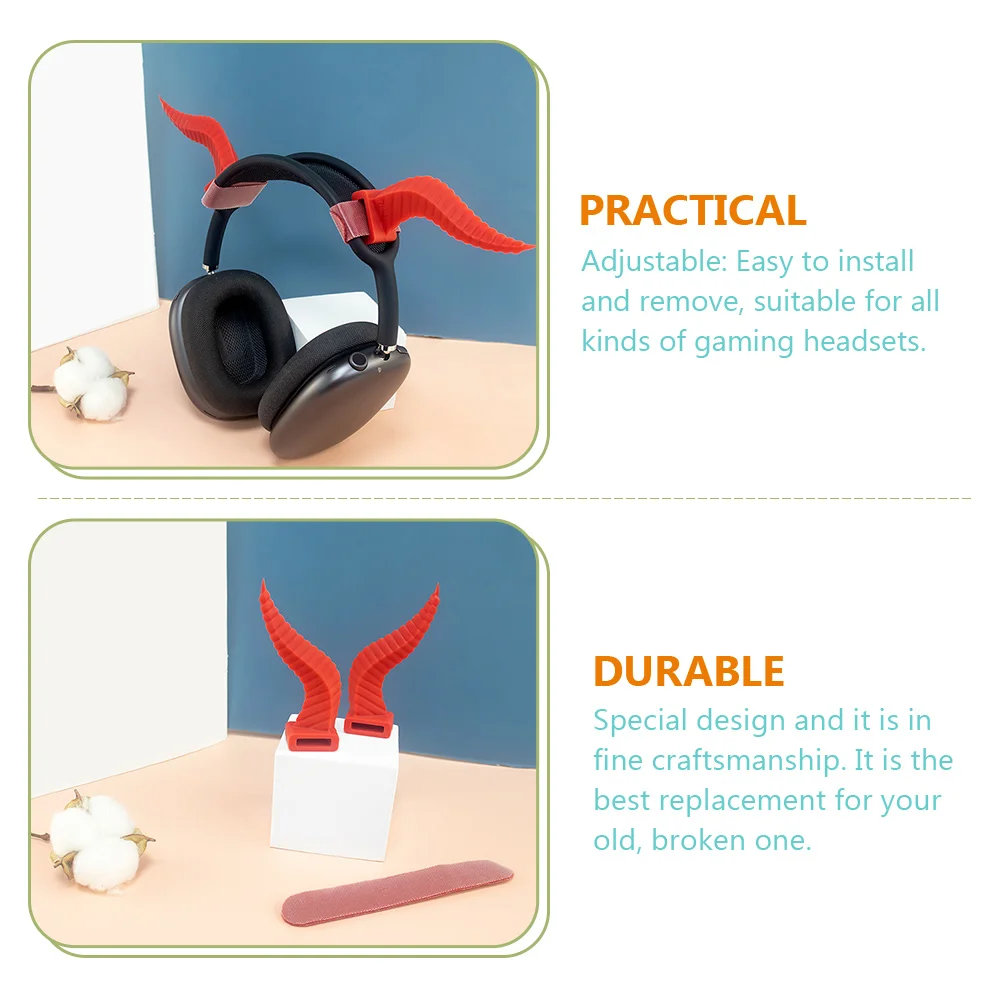 PRACTICAL
Adjustable: Easy to install and remove, suitable for all kinds of gaming headsets.

DURABLE
Special design and it is in fine craftsmanship. It is the best replacement for your old, broken one.