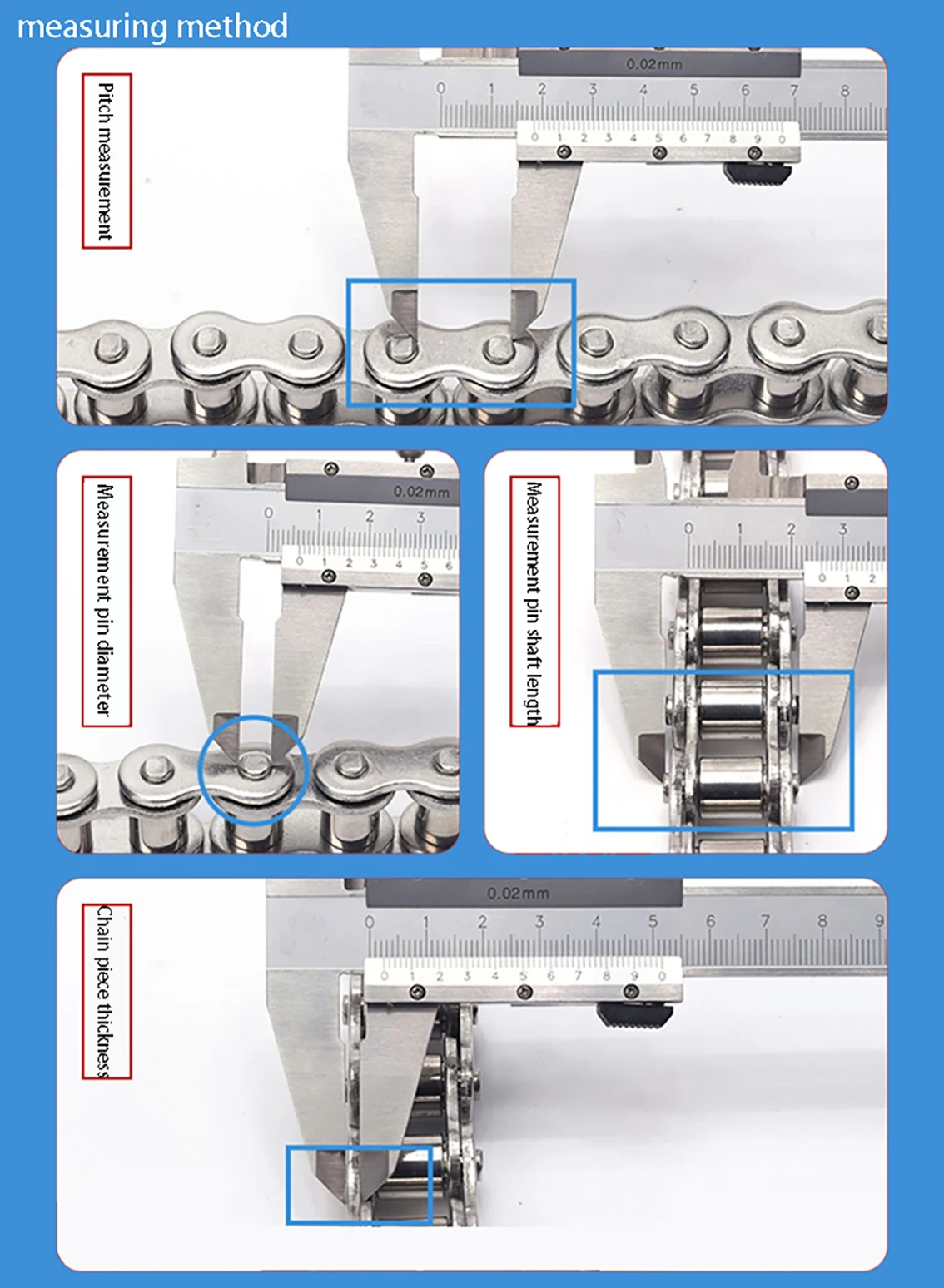 measuring method

Pitch measurement

0.02mm

0 1 2 3 4 5 6 7 8

0 1 2 3 4 5 6 7 8 9 0

Measurement pin diameter

0.02mm

0 1 2 3

0 1 2 3 4 5 6

Measurement pin shaft length

0 1 2 3

0 1 2

Chain piece thickness

0.02mm

0 1 2 3 4 5 6 7 8 9

0 1 2 3 4 5 6 7 8 9 0