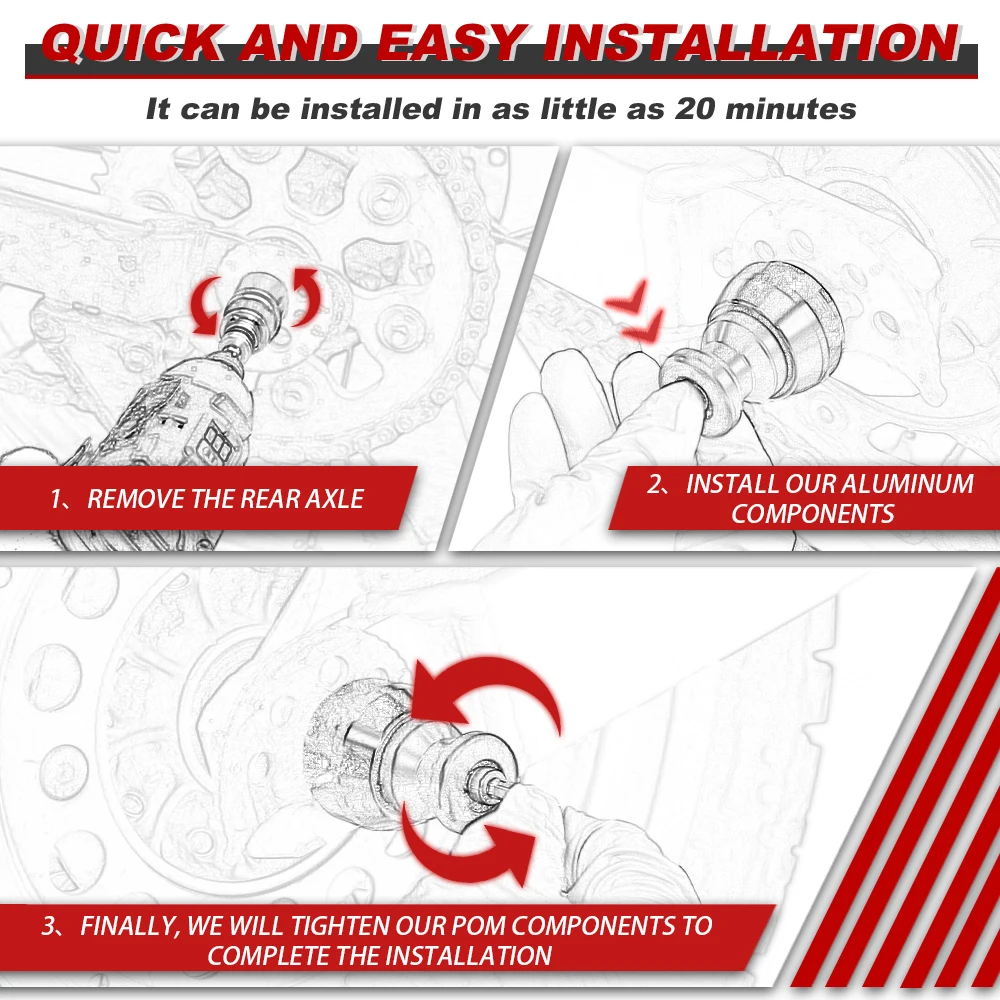 QUICK AND EASY INSTALLATION

It can be installed in as little as 20 minutes

1、REMOVE THE REAR AXLE

2、INSTALL OUR ALUMINUM COMPONENTS

3、FINALLY, WE WILL TIGHTEN OUR POM COMPONENTS TO COMPLETE THE INSTALLATION