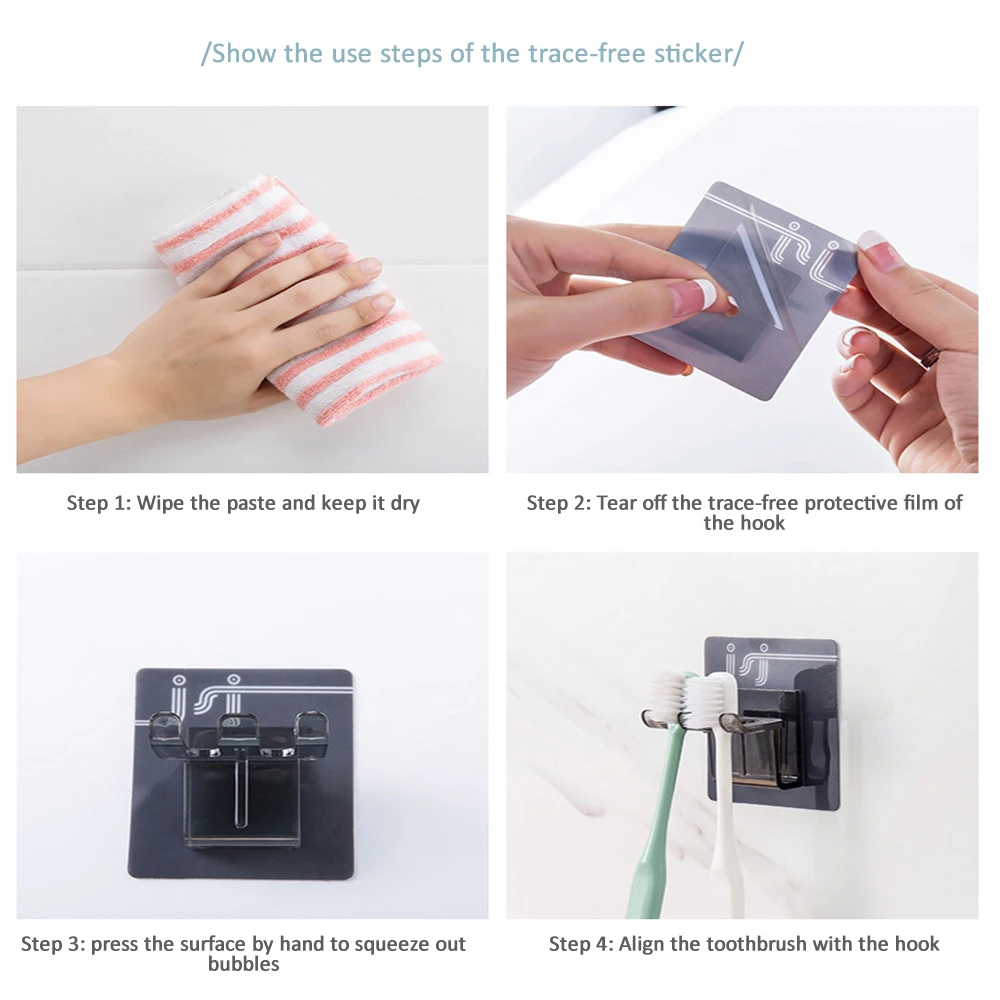 /Show the use steps of the trace-free sticker/

Step 1: Wipe the paste and keep it dry

Step 2: Tear off the trace-free protective film of the hook

Step 3: press the surface by hand to squeeze out bubbles

Step 4: Align the toothbrush with the hook