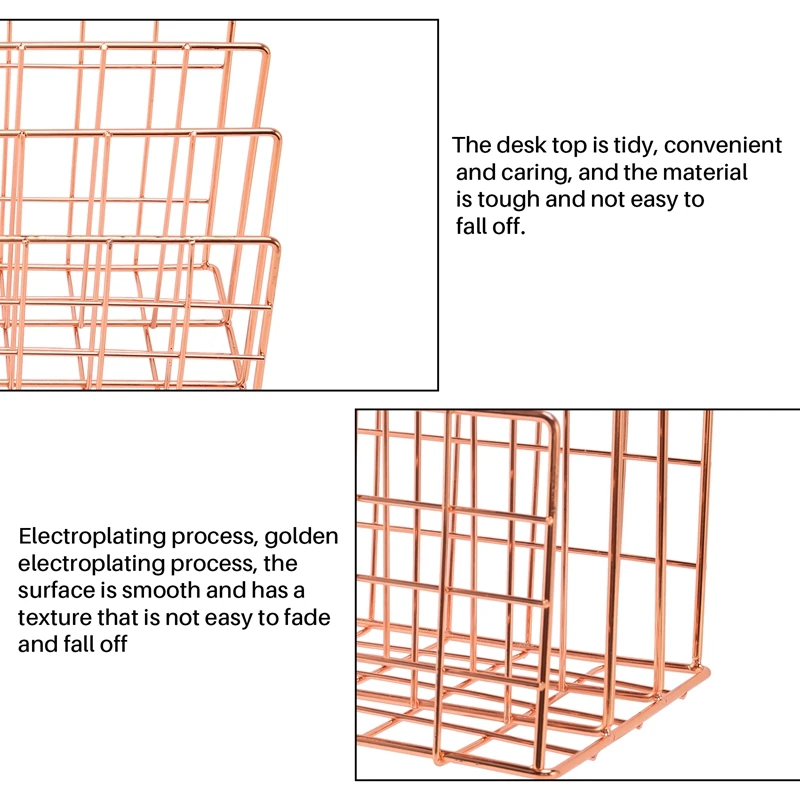 The desk top is tidy, convenient and caring, and the material is tough and not easy to fall off.

Electroplating process, golden electroplating process, the surface is smooth and has a texture that is not easy to fade and fall off