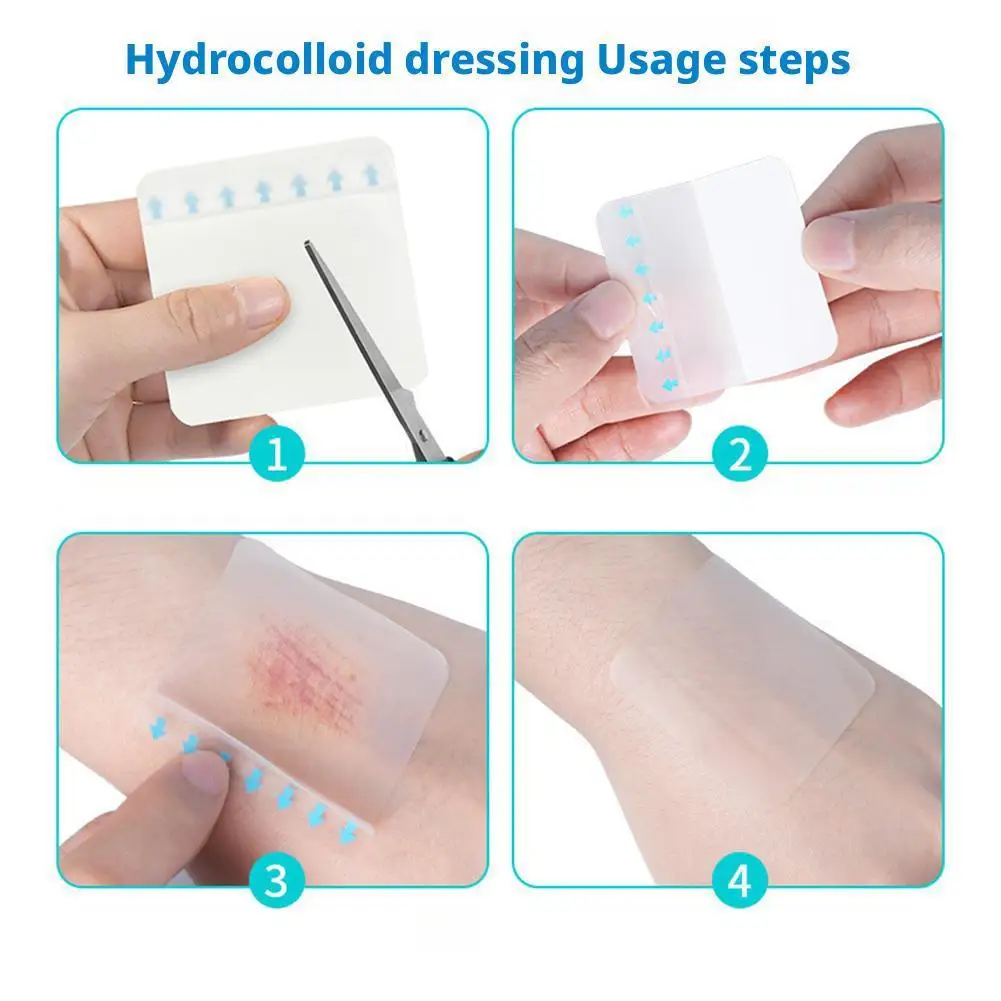 Hydrocolloid dressing Usage steps

1

2

3

4