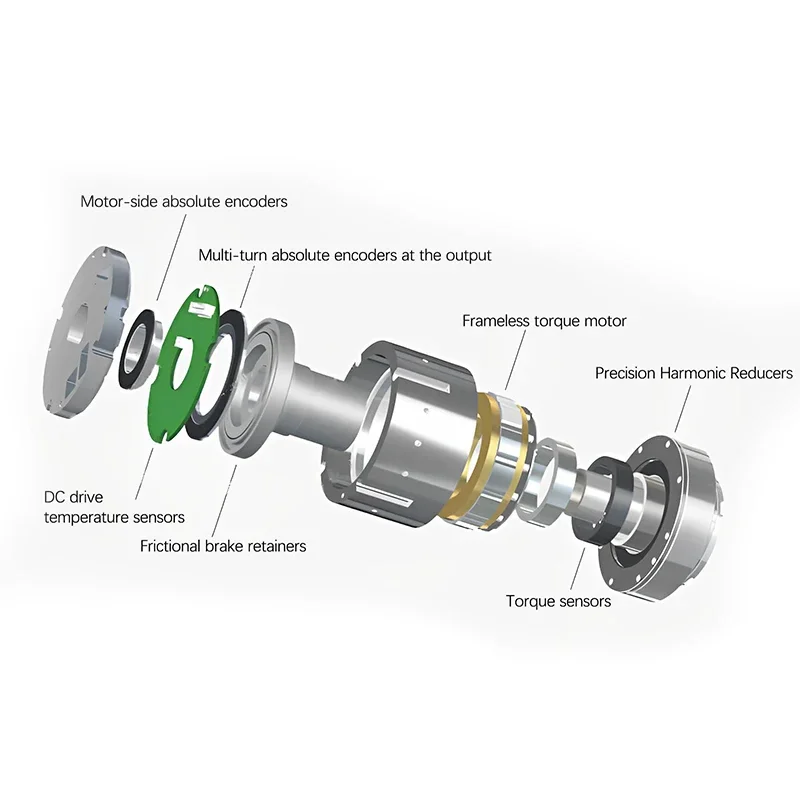 Motor-side absolute encoders

Multi-turn absolute encoders at the output

Frameless torque motor

Precision Harmonic Reducers

DC drive
temperature sensors

Frictional brake retainers

Torque sensors