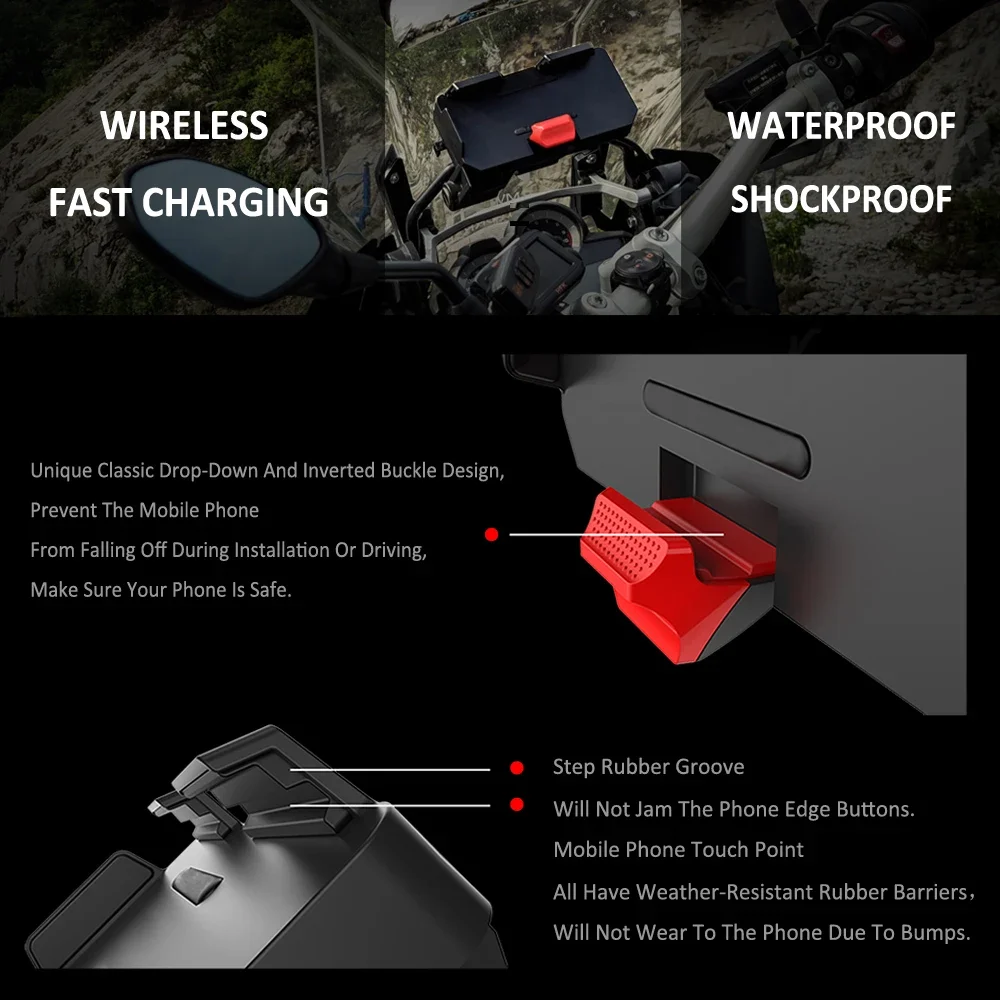 WIRELESS
FAST CHARGING

WATERPROOF
SHOCKPROOF

Unique Classic Drop-Down And Inverted Buckle Design,
Prevent The Mobile Phone
From Falling Off During Installation Or Driving,
Make Sure Your Phone Is Safe.

Step Rubber Groove
Will Not Jam The Phone Edge Buttons.
Mobile Phone Touch Point
All Have Weather-Resistant Rubber Barriers，
Will Not Wear To The Phone Due To Bumps.