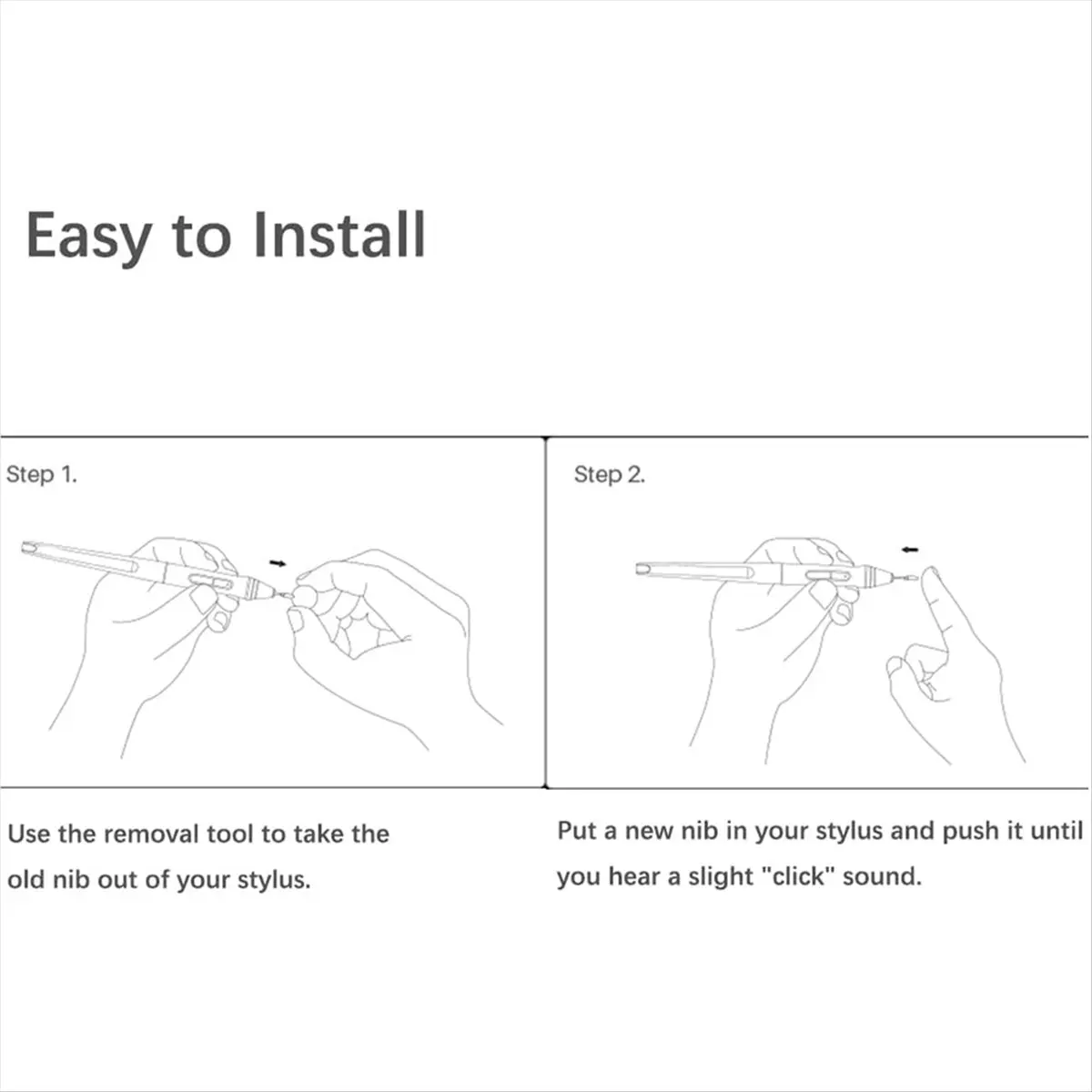 Easy to Install

Step 1.

Use the removal tool to take the old nib out of your stylus.

Step 2.

Put a new nib in your stylus and push it until you hear a slight "click" sound.