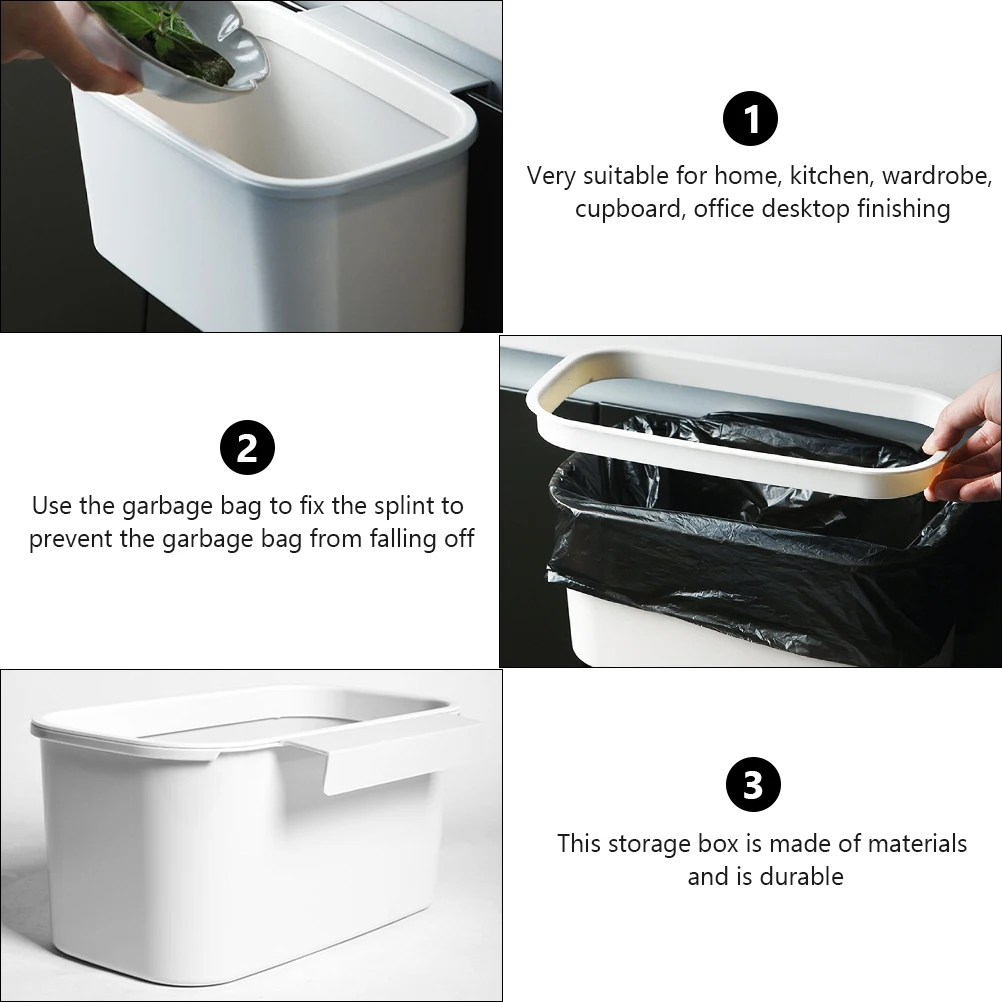 1

Very suitable for home, kitchen, wardrobe, cupboard, office desktop finishing

2

Use the garbage bag to fix the splint to prevent the garbage bag from falling off

3

This storage box is made of materials and is durable