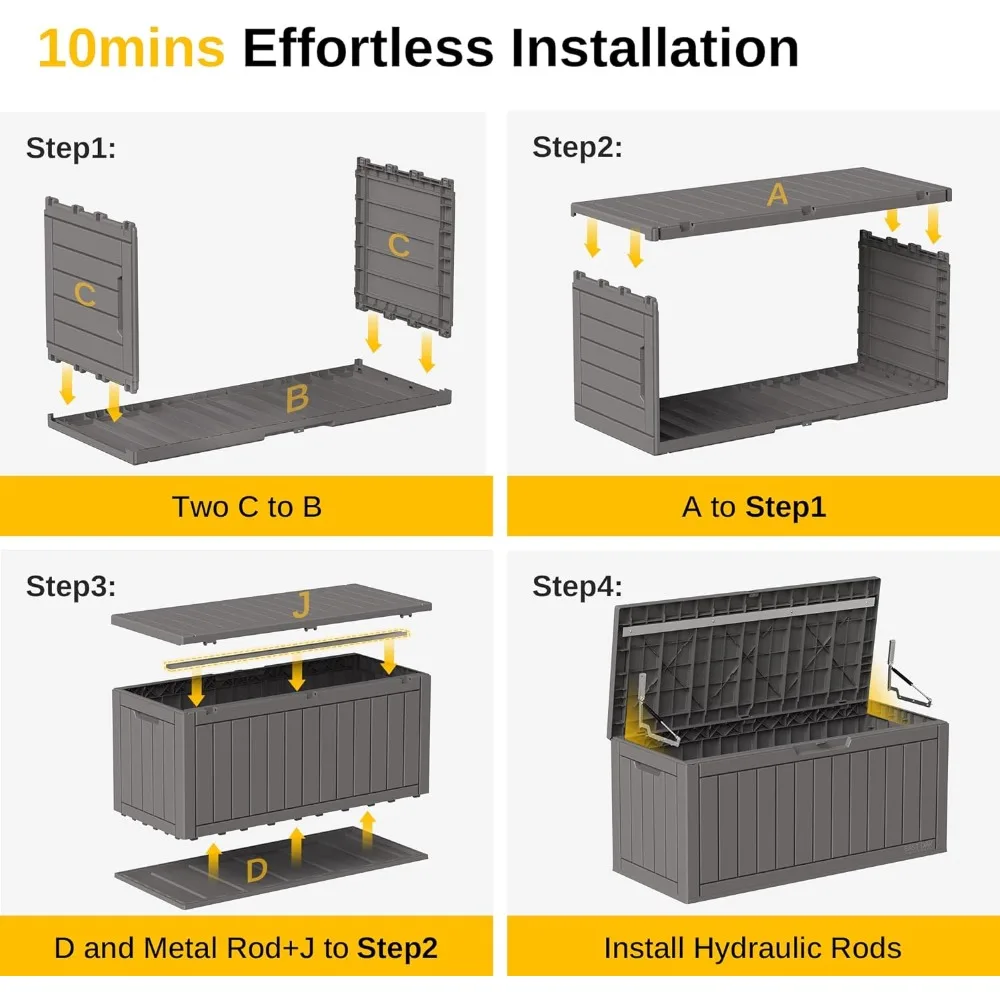 10mins Effortless Installation

Step1:

C

C

B

Two C to B

Step2:

A

A to Step1

Step3:

J

D

D and Metal Rod+J to Step2

Step4:

Install Hydraulic Rods