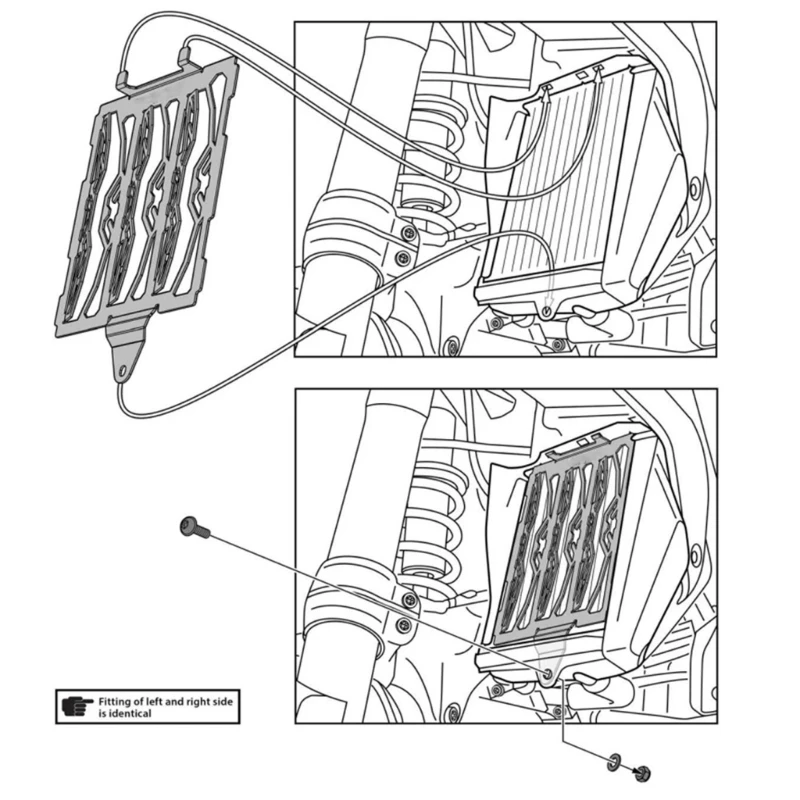 Fitting of left and right side is identical