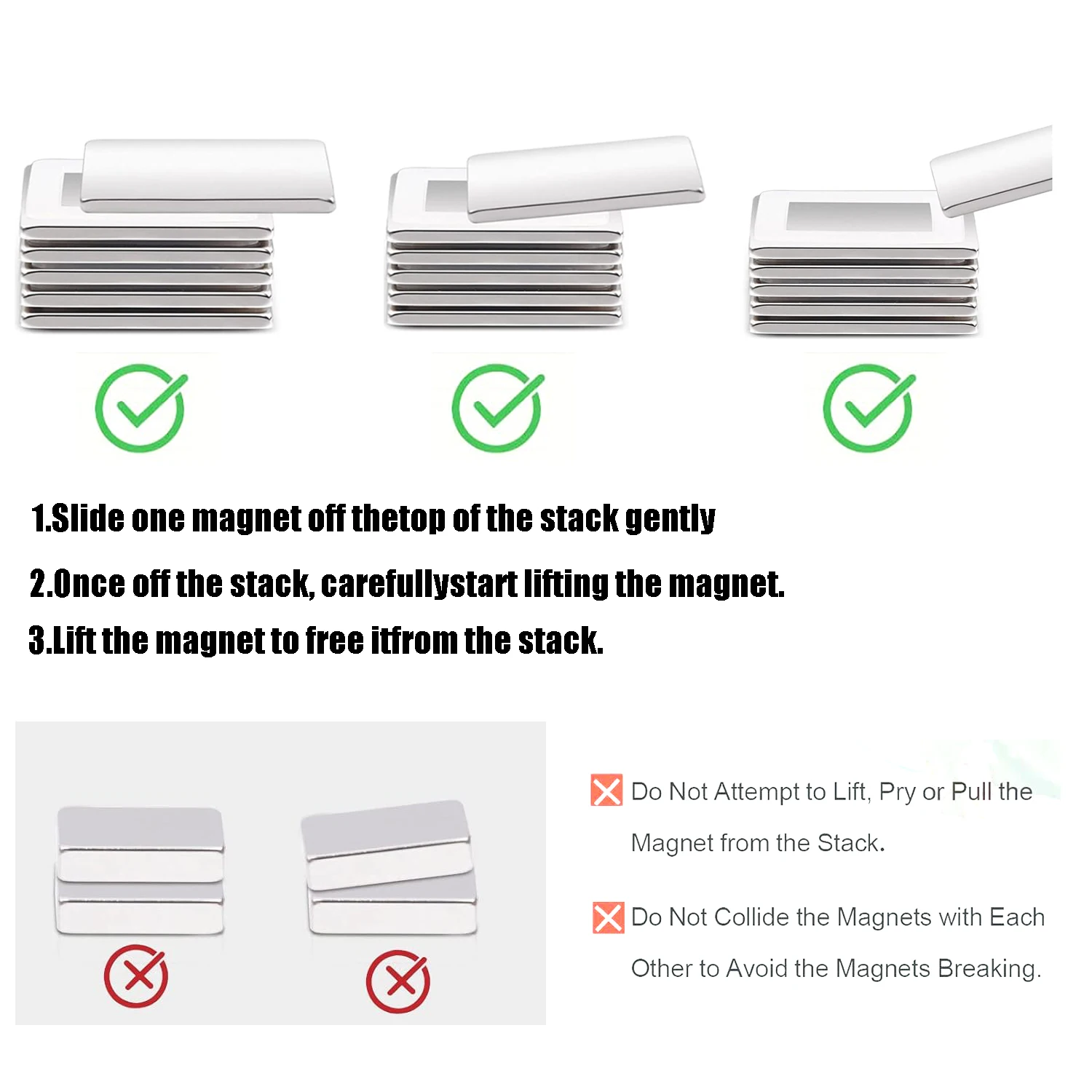 1.Slide one magnet off thetop of the stack gently

2.Once off the stack, carefullystart lifting the magnet.

3.Lift the magnet to free itfrom the stack.

Do Not Attempt to Lift, Pry or Pull the Magnet from the Stack.

Do Not Collide the Magnets with Each Other to Avoid the Magnets Breaking.