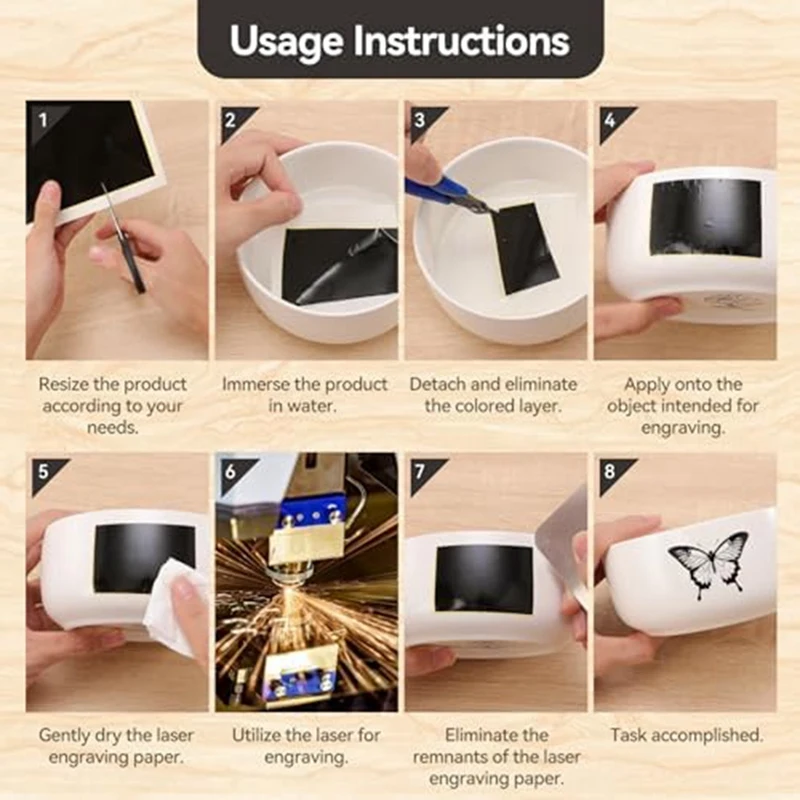 Usage Instructions

1

Resize the product according to your needs.

2

Immerse the product in water.

3

Detach and eliminate the colored layer.

4

Apply onto the object intended for engraving.

5

Gently dry the laser engraving paper.

6

Utilize the laser for engraving.

7

Eliminate the remnants of the laser engraving paper.

8

Task accomplished.