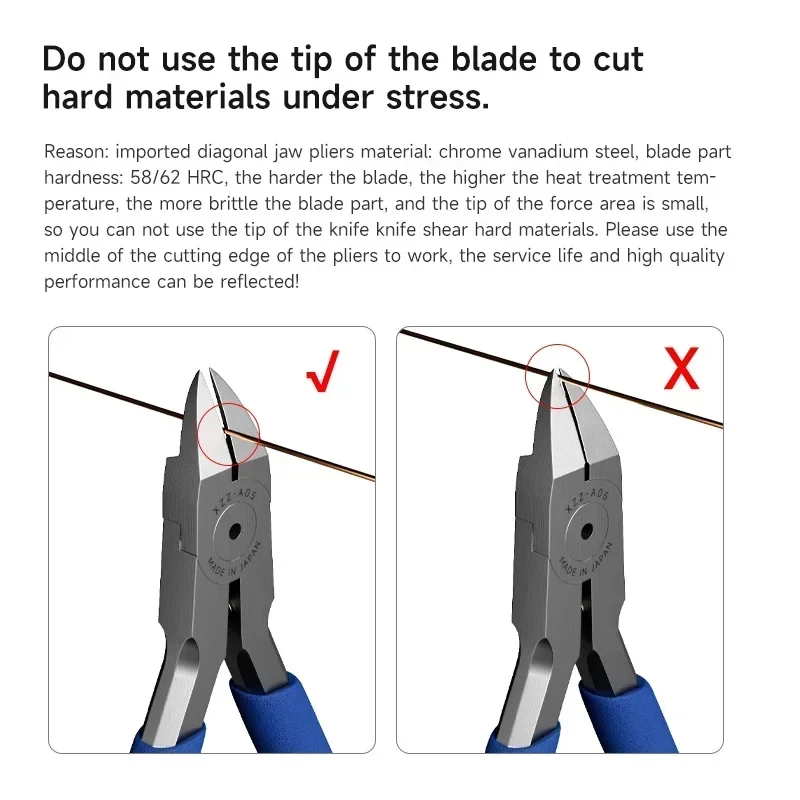 Do not use the tip of the blade to cut hard materials under stress.

Reason: imported diagonal jaw pliers material: chrome vanadium steel, blade part hardness: 58/62 HRC, the harder the blade, the higher the heat treatment temperature, the more brittle the blade part, and the tip of the force area is small, so you can not use the tip of the knife knife shear hard materials. Please use the middle of the cutting edge of the pliers to work, the service life and high quality performance can be reflected!

√

XZZ-A05
MADE IN JAPAN

X

XZZ-A05
MADE IN JAPAN