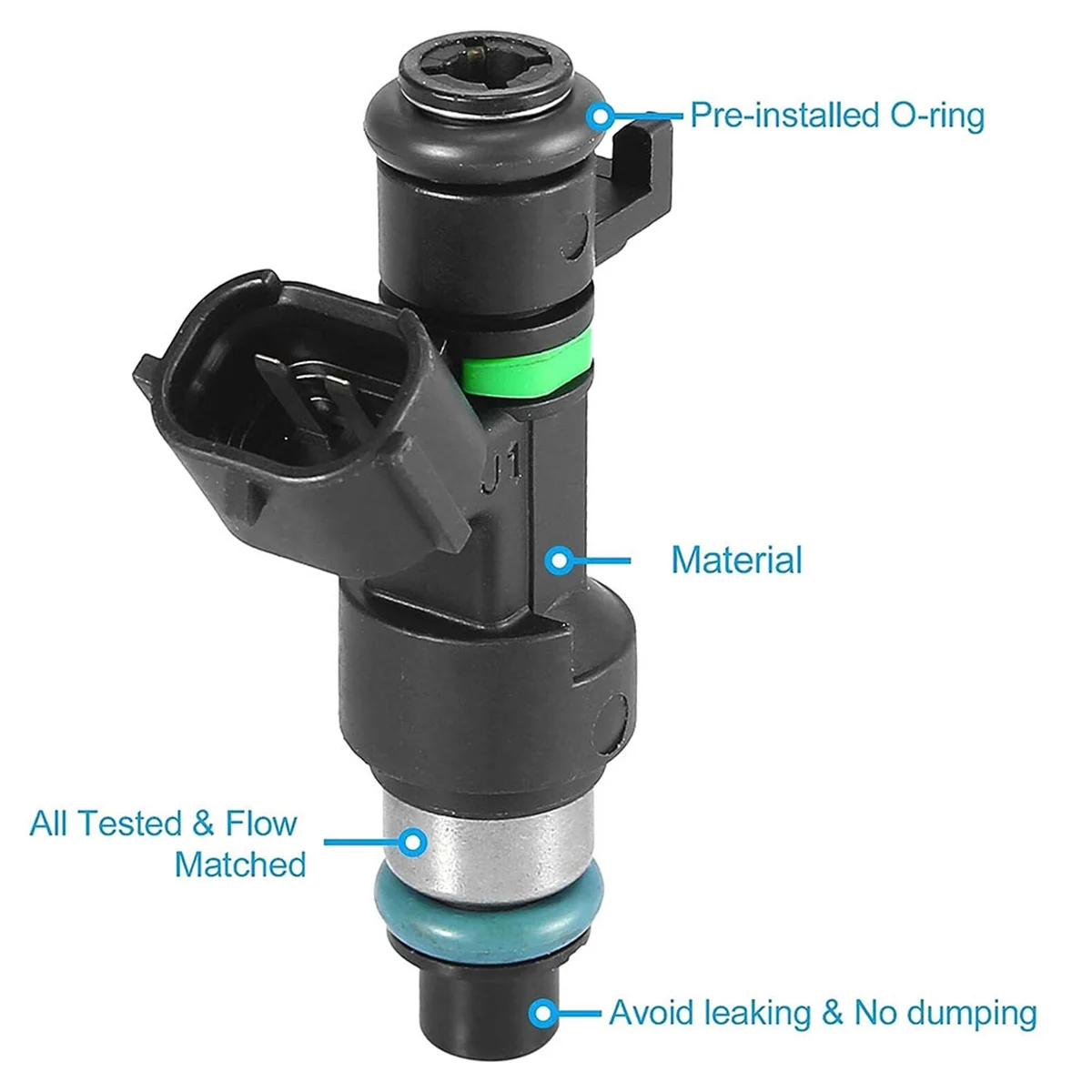 Pre-installed O-ring

J1

Material

All Tested & Flow Matched

Avoid leaking & No dumping