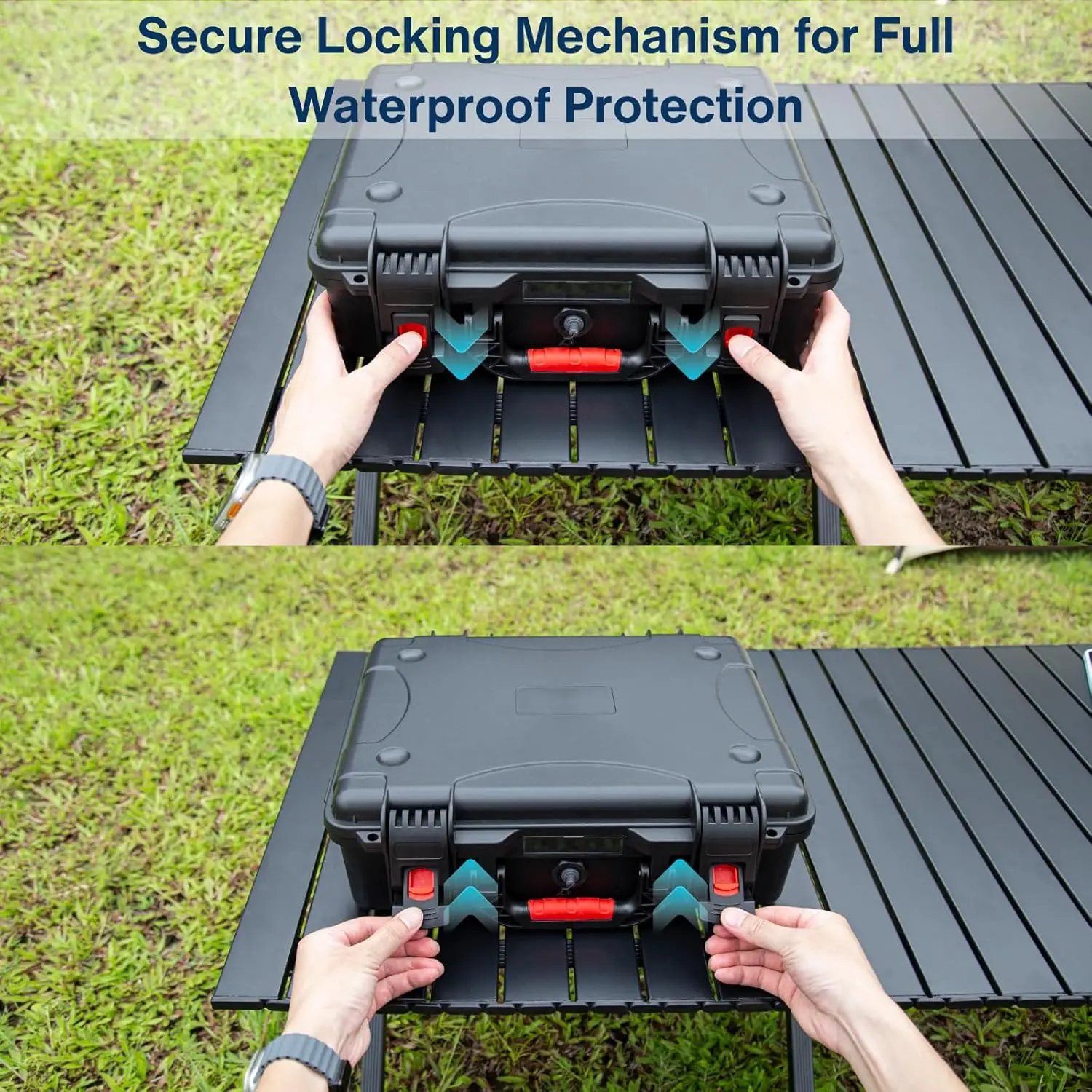 Secure Locking Mechanism for Full Waterproof Protection