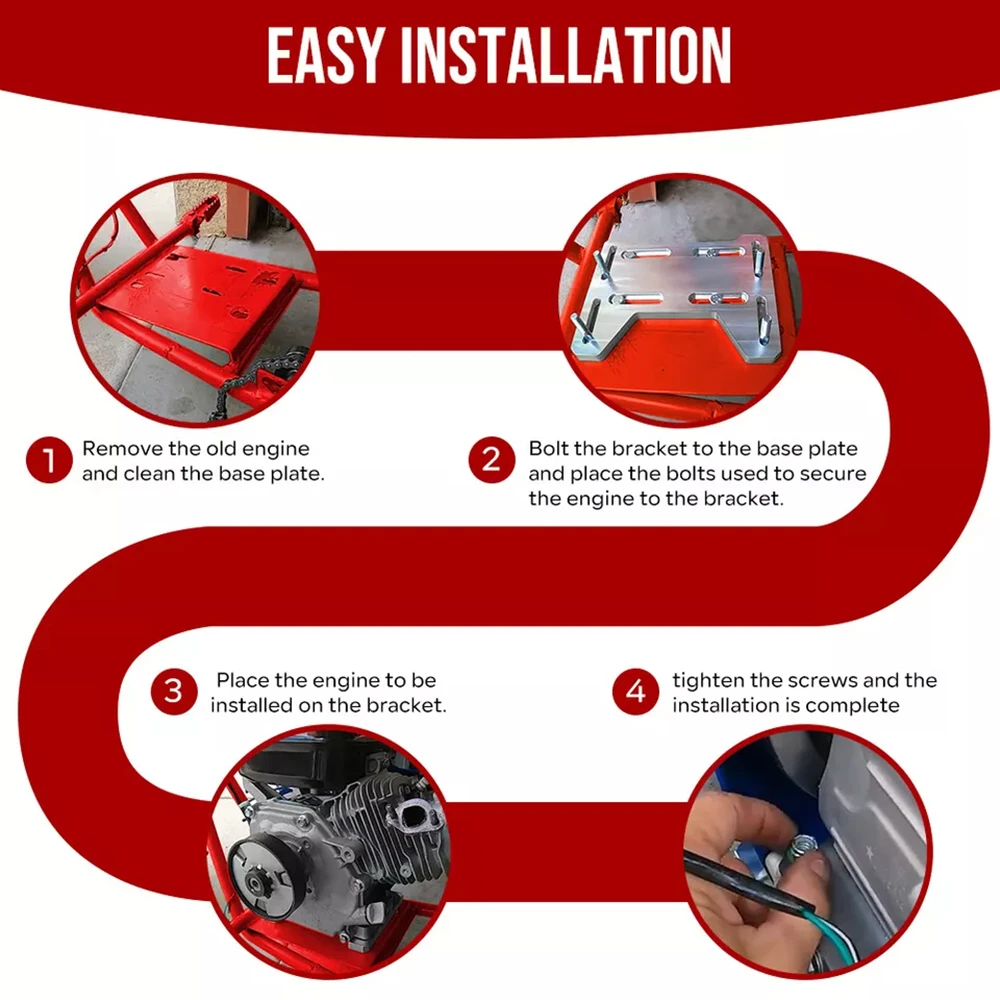 EASY INSTALLATION

1 Remove the old engine and clean the base plate.

2 Bolt the bracket to the base plate and place the bolts used to secure the engine to the bracket.

3 Place the engine to be installed on the bracket.

4 tighten the screws and the installation is complete