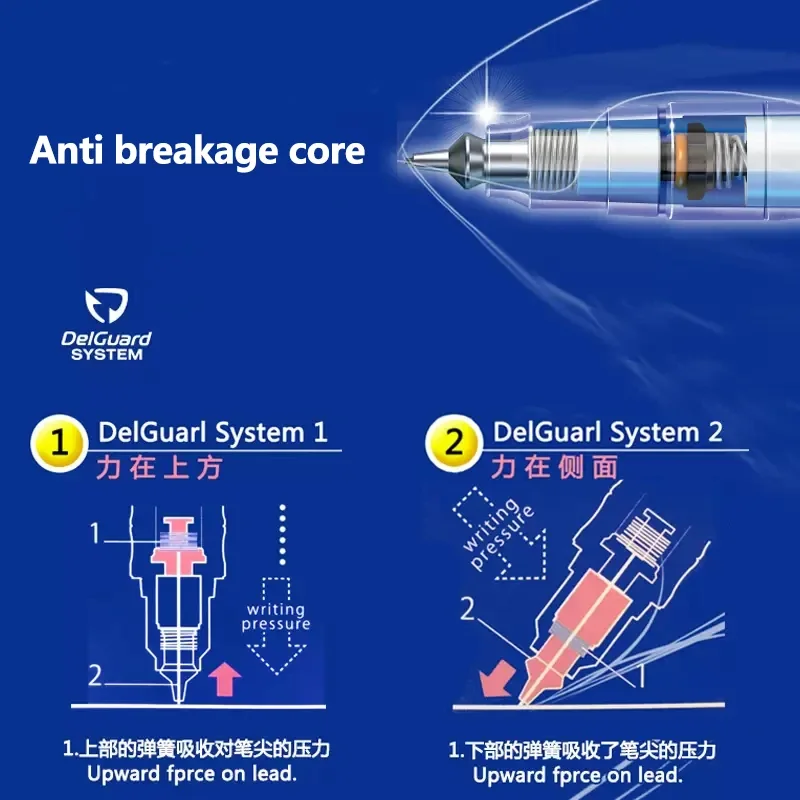 Anti breakage core

DelGuard SYSTEM

1 DelGuarl System 1
力在上方

1

writing pressure

2

1.上部的弹簧吸收对笔尖的压力
Upward fprce on lead.

2 DelGuarl System 2
力在侧面

writing pressure

2

1

1.下部的弹簧吸收了笔尖的压力
Upward fprce on lead.