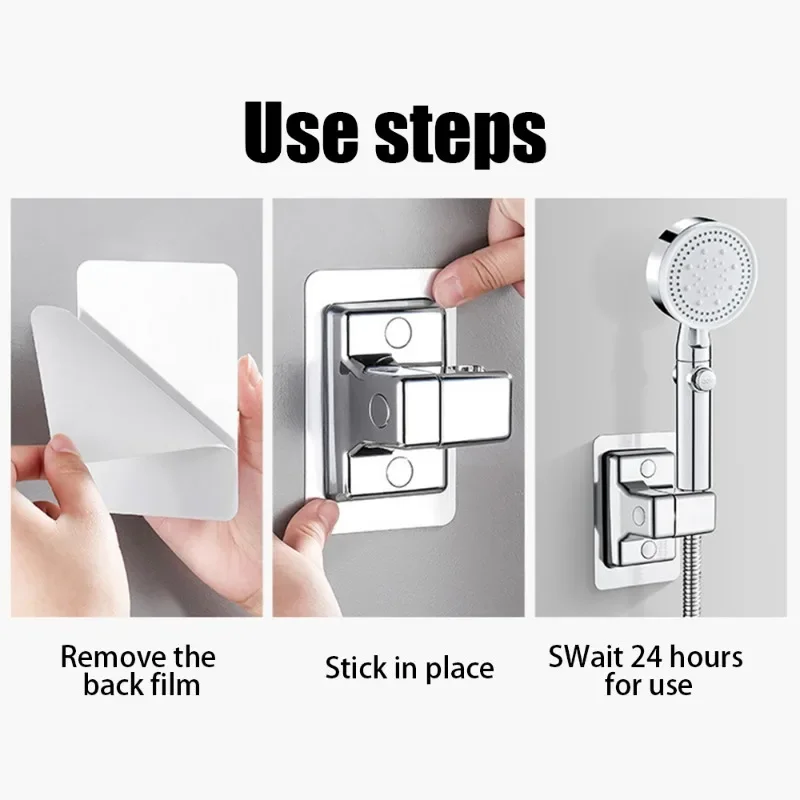 Use steps

Remove the back film

Stick in place

SWait 24 hours for use