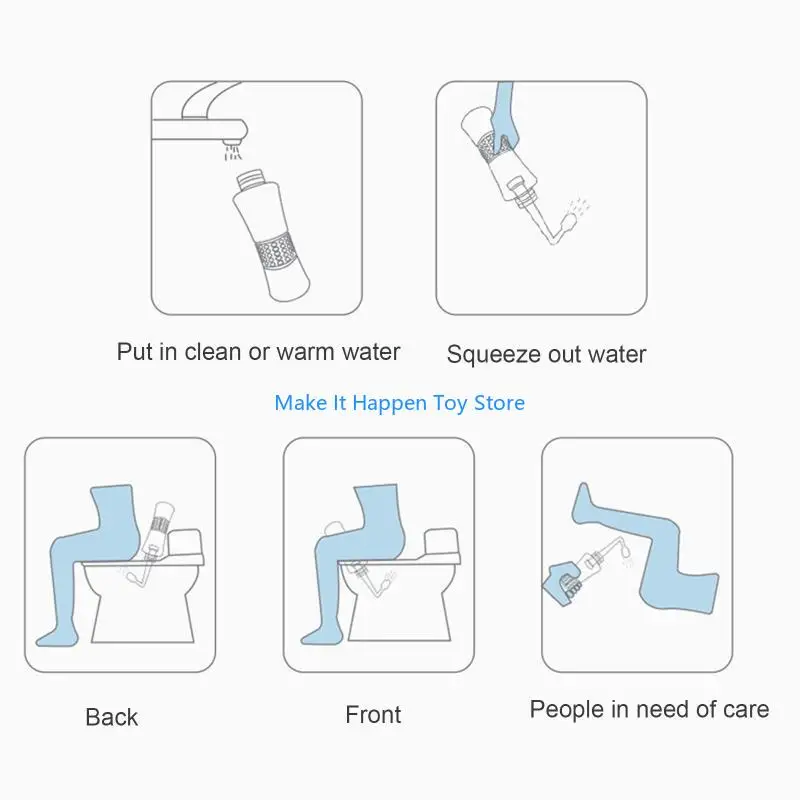 Put in clean or warm water

Squeeze out water

Make It Happen Toy Store

Back

Front

People in need of care