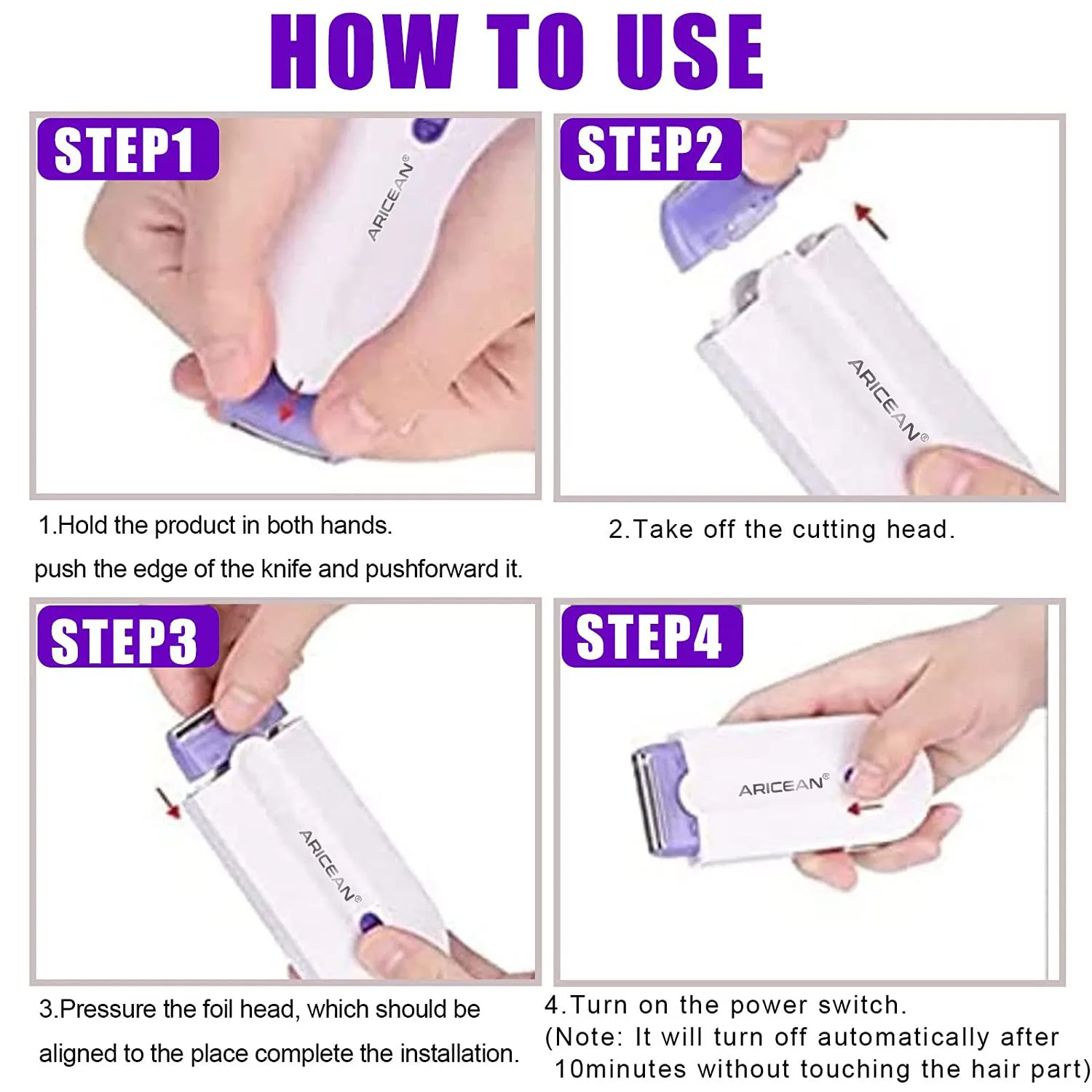 HOW TO USE

STEP1

ARICEAN®

1.Hold the product in both hands.

push the edge of the knife and pushforward it.

STEP2

ARICEAN®

2.Take off the cutting head.

STEP3

ARICEAN®

3.Pressure the foil head, which should be aligned to the place complete the installation.

STEP4

ARICEAN®

4.Turn on the power switch.
(Note: It will turn off automatically after 10minutes without touching the hair part)