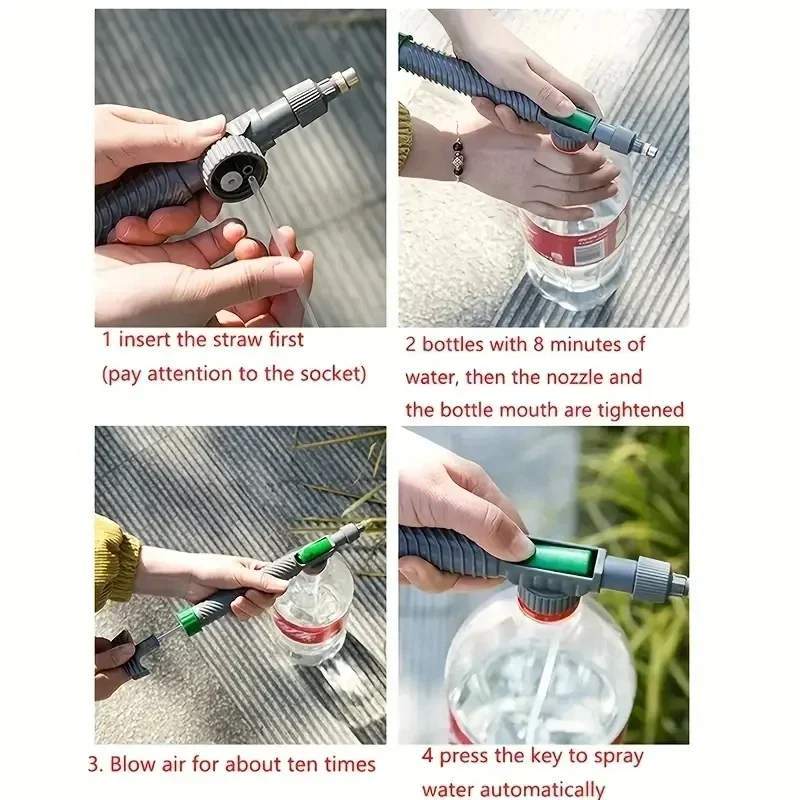 1 insert the straw first
(pay attention to the socket)

2 bottles with 8 minutes of water, then the nozzle and the bottle mouth are tightened

3. Blow air for about ten times

4 press the key to spray water automatically