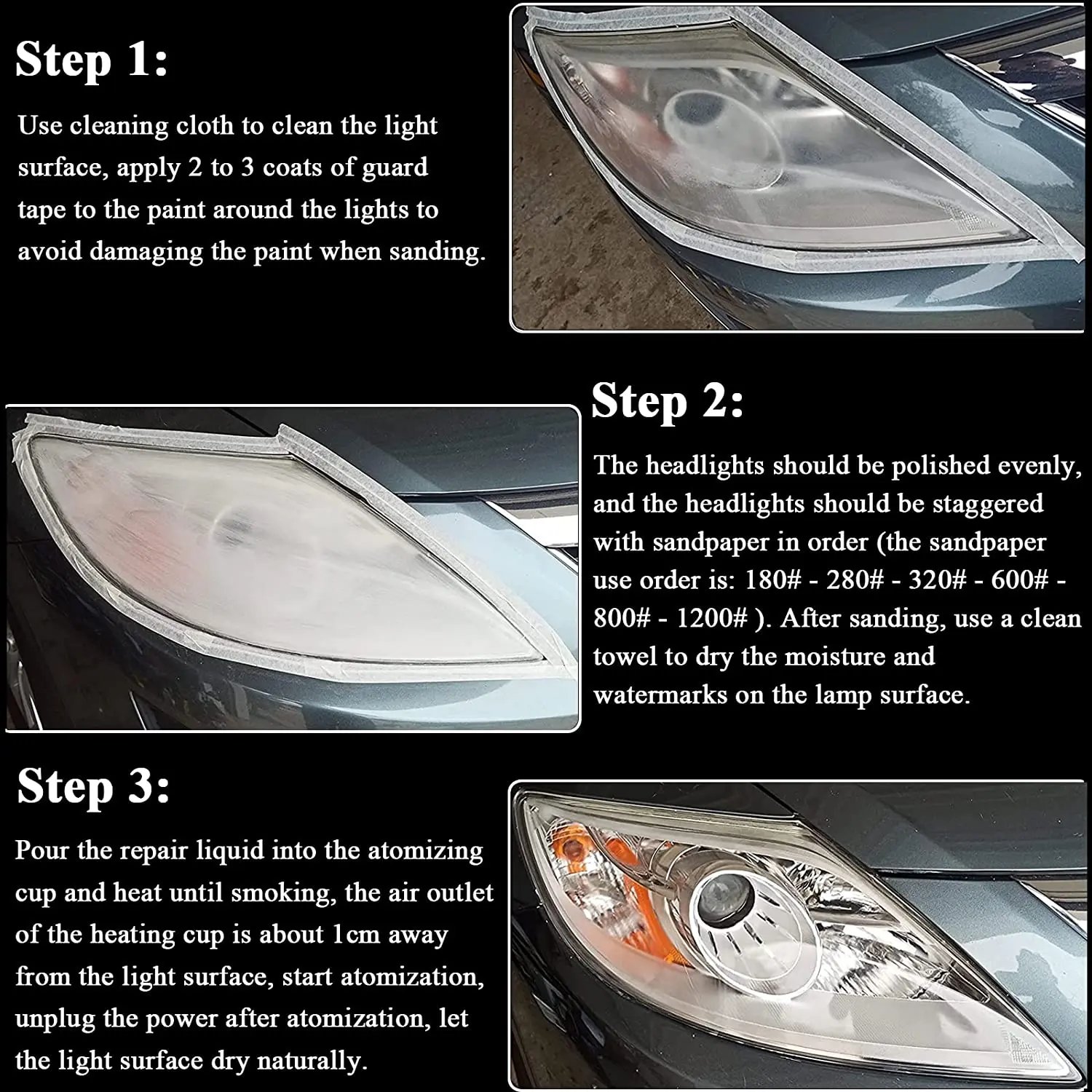 Step 1:

Use cleaning cloth to clean the light surface, apply 2 to 3 coats of guard tape to the paint around the lights to avoid damaging the paint when sanding.

Step 2:

The headlights should be polished evenly, and the headlights should be staggered with sandpaper in order (the sandpaper use order is: 180# - 280# - 320# - 600# - 800# - 1200# ). After sanding, use a clean towel to dry the moisture and watermarks on the lamp surface.

Step 3:

Pour the repair liquid into the atomizing cup and heat until smoking, the air outlet of the heating cup is about 1cm away from the light surface, start atomization, unplug the power after atomization, let the light surface dry naturally.