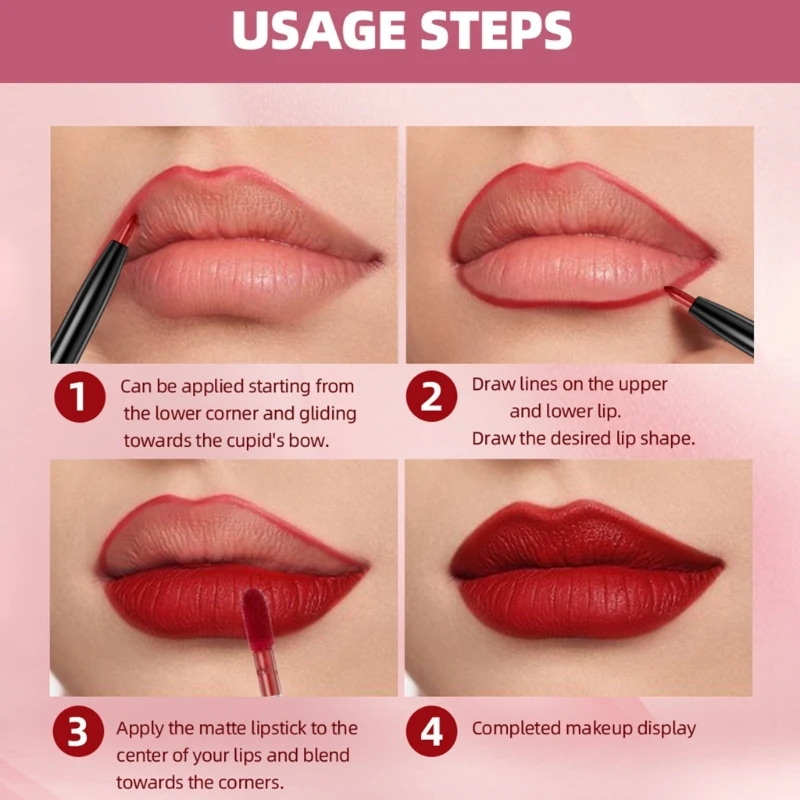 USAGE STEPS

1 Can be applied starting from the lower corner and gliding towards the cupid's bow.

2 Draw lines on the upper and lower lip. Draw the desired lip shape.

3 Apply the matte lipstick to the center of your lips and blend towards the corners.

4 Completed makeup display