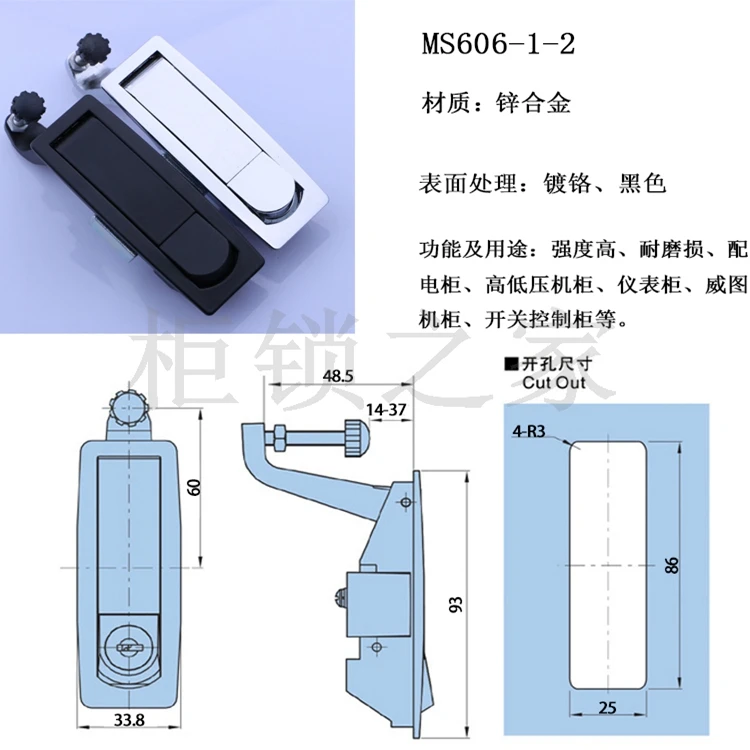 MS606-1-2

材质：锌合金

表面处理：镀铬、黑色

功能及用途：强度高、耐磨损、配电柜、高低压机柜、仪表柜、威图机柜、开关控制柜等。

柜锁之家

■开孔尺寸
Cut Out

48.5

14-37

60

93

33.8

4-R3

86

25