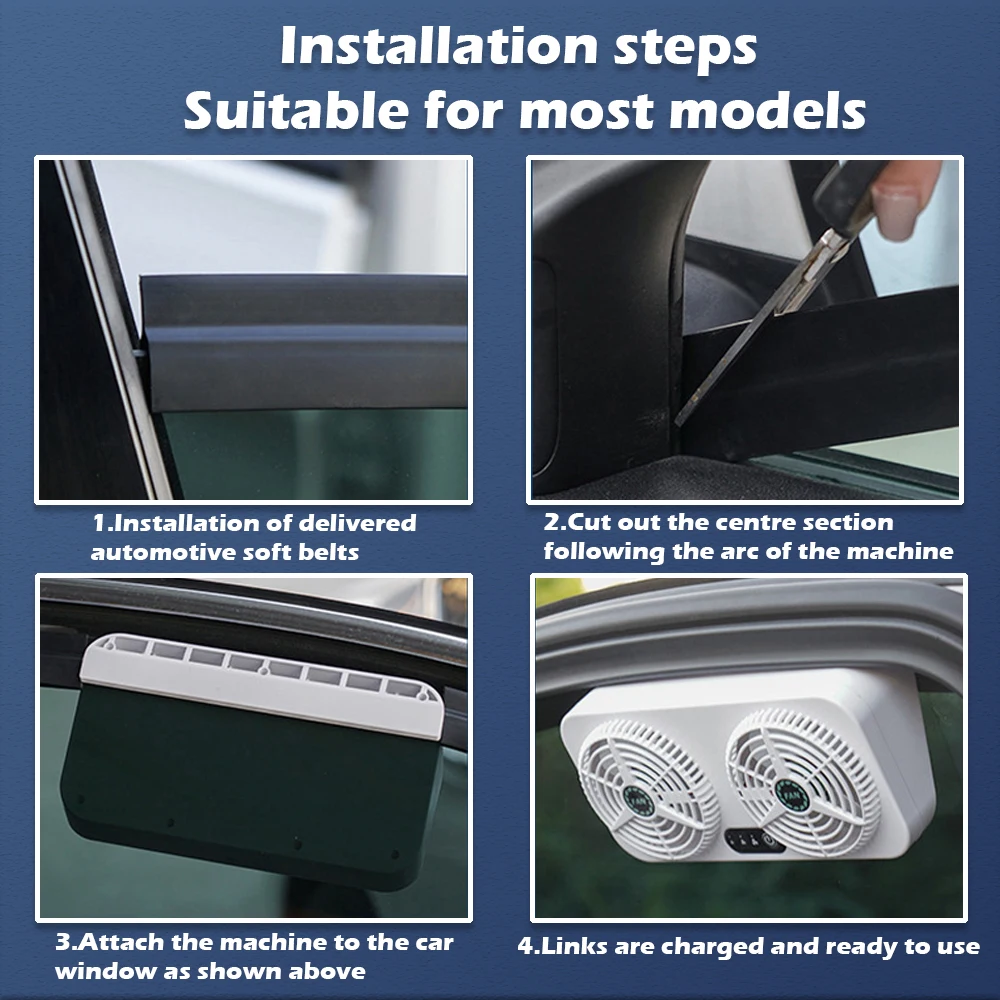 Installation steps
Suitable for most models

1.Installation of delivered automotive soft belts

2.Cut out the centre section following the arc of the machine

3.Attach the machine to the car window as shown above

4.Links are charged and ready to use