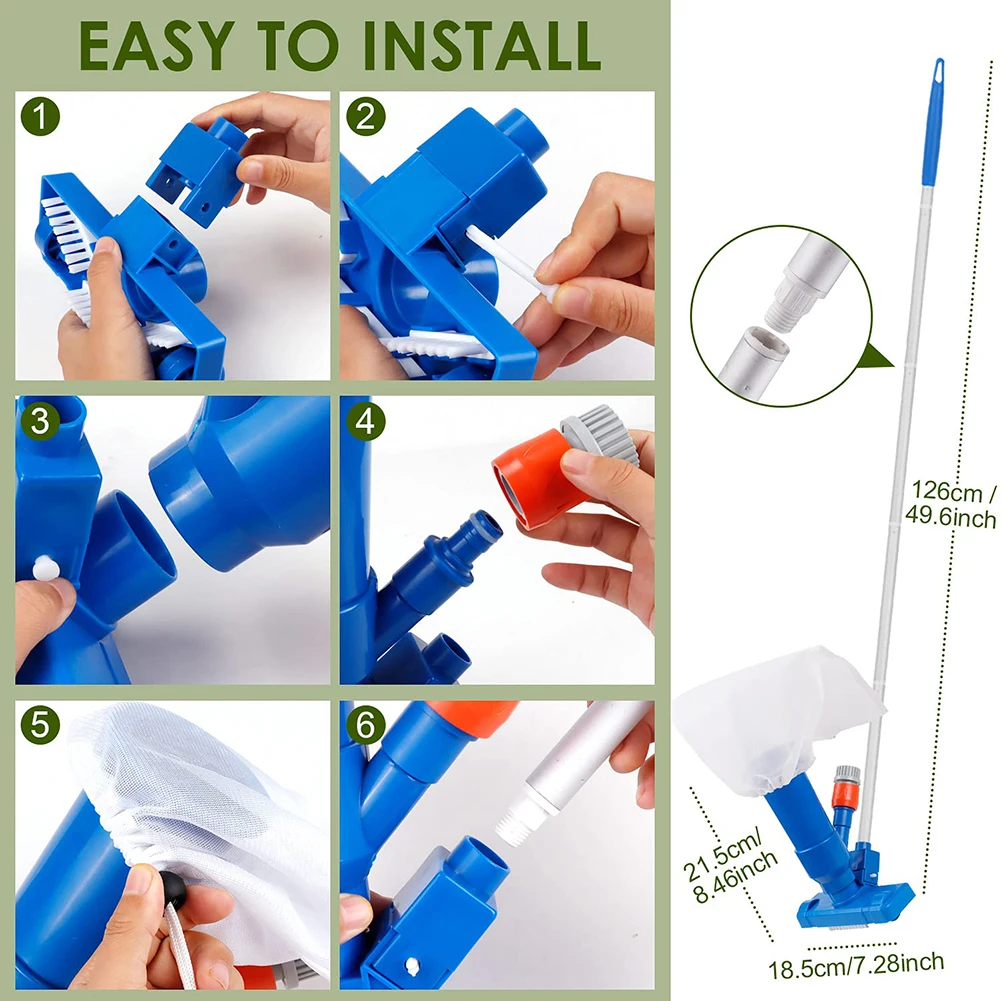 EASY TO INSTALL

1

2

3

4

5

6

126cm / 49.6inch

21.5cm/ 8.46inch

18.5cm/7.28inch