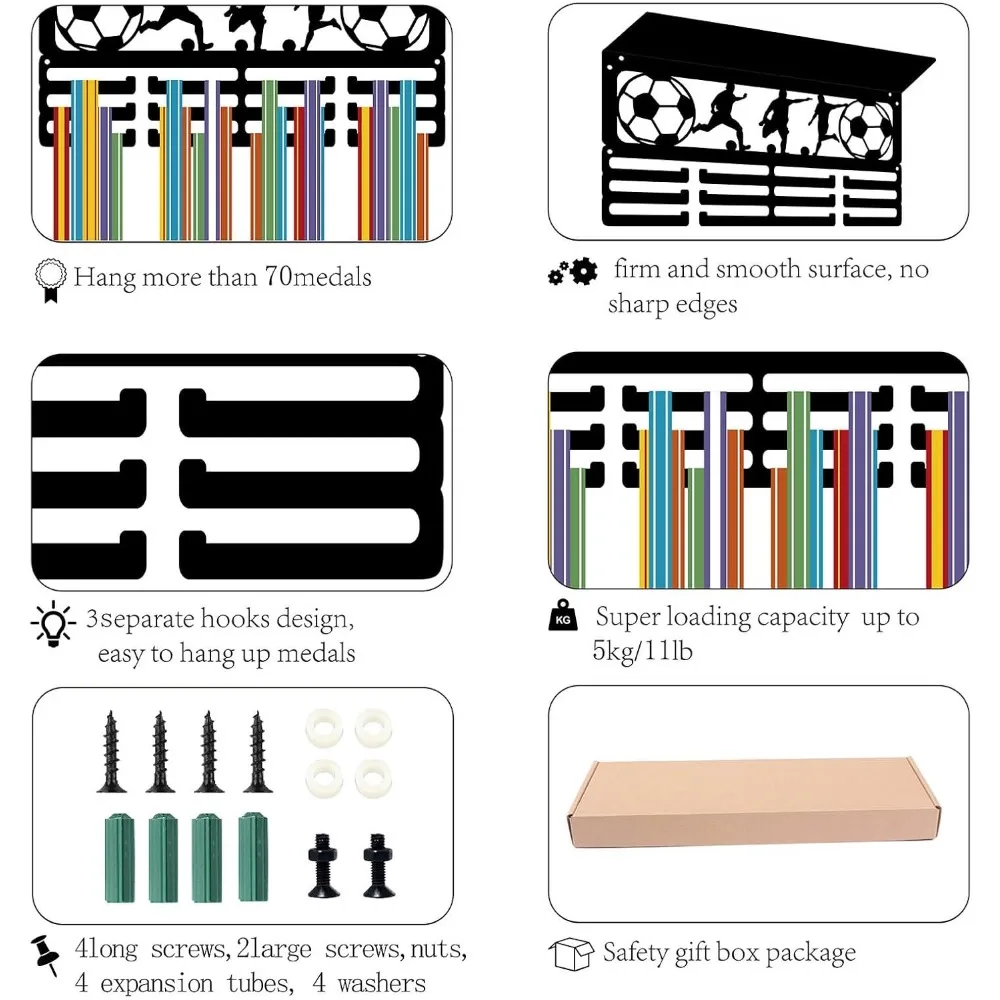 Hang more than 70medals

firm and smooth surface, no sharp edges

3separate hooks design, easy to hang up medals

KG

Super loading capacity up to 5kg/11lb

4long screws, 2large screws, nuts, 4 expansion tubes, 4 washers

Safety gift box package