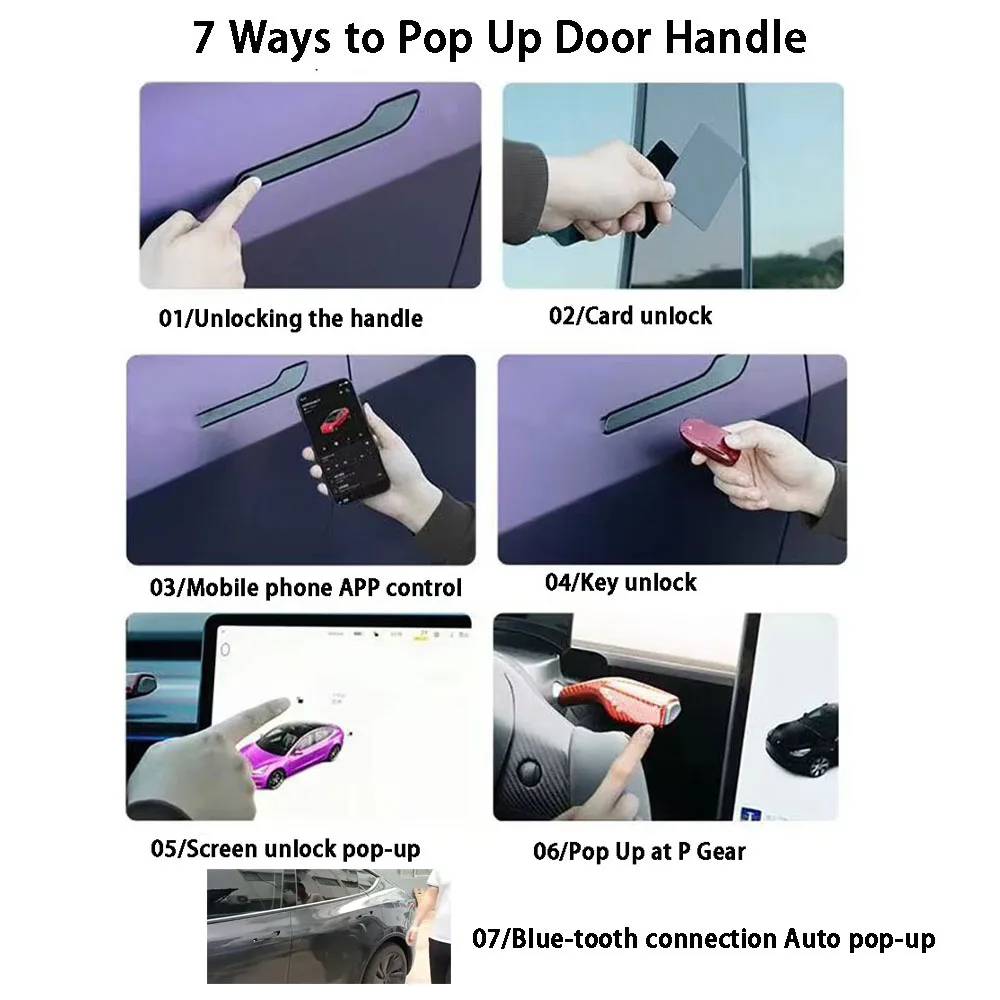 7 Ways to Pop Up Door Handle

01/Unlocking the handle

02/Card unlock

03/Mobile phone APP control

04/Key unlock

05/Screen unlock pop-up

06/Pop Up at P Gear

07/Blue-tooth connection Auto pop-up