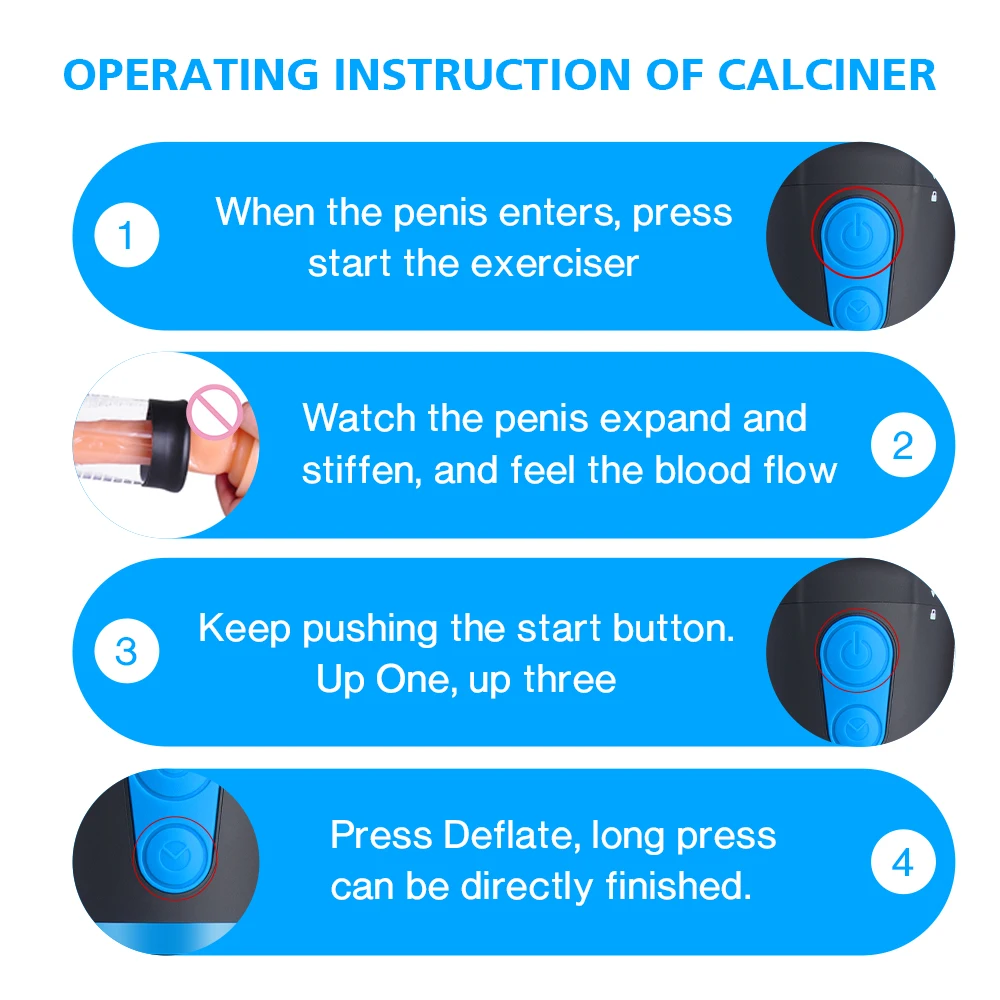 OPERATING INSTRUCTION OF CALCINER

1

When the penis enters, press start the exerciser

Watch the penis expand and stiffen, and feel the blood flow

2

3

Keep pushing the start button. Up One, up three

Press Deflate, long press can be directly finished.

4