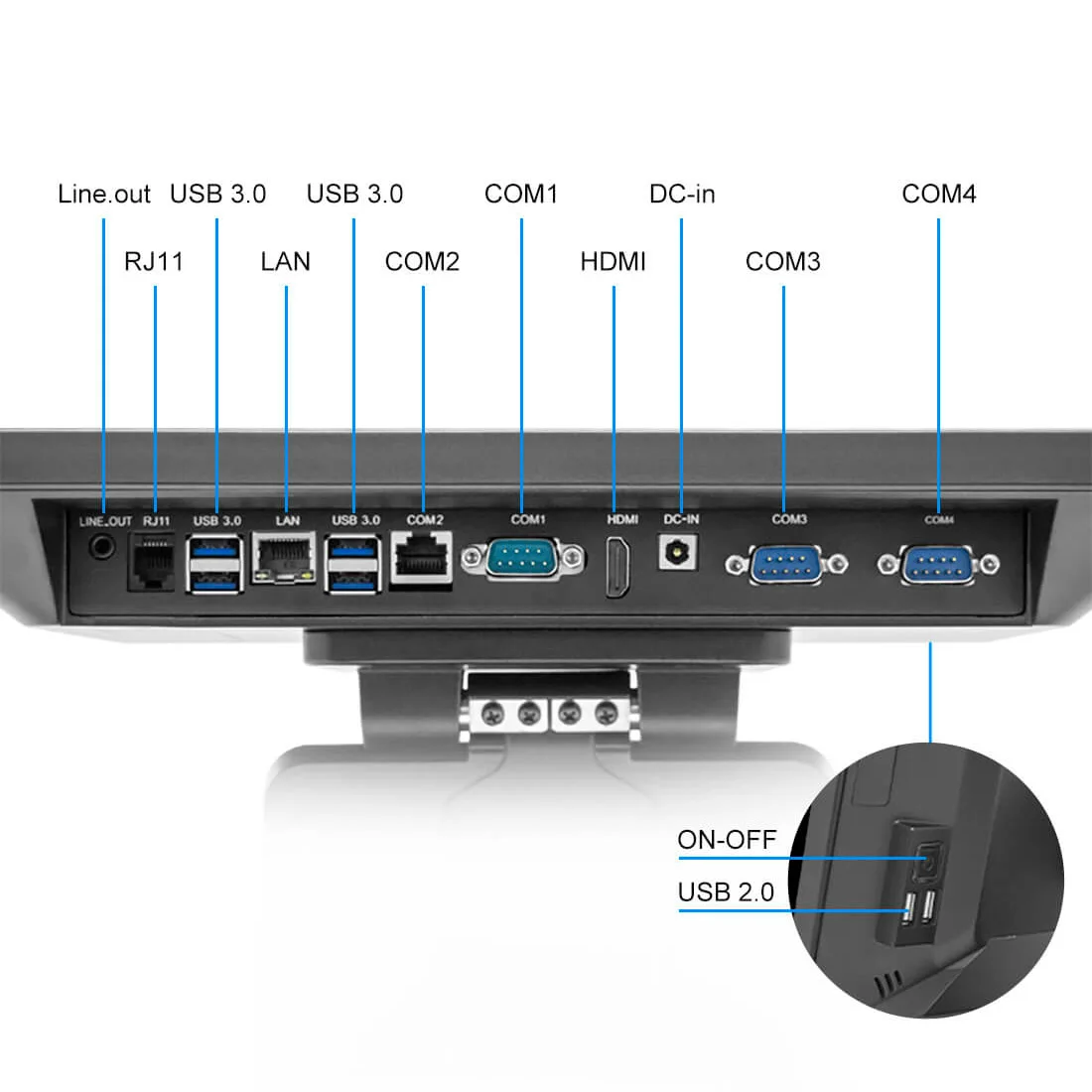 Line.out USB 3.0 USB 3.0 COM1 DC-in COM4

RJ11 LAN COM2 HDMI COM3

LINE_OUT RJ11 USB 3.0 LAN USB 3.0 COM2 COM1 HDMI DC-IN COM3 COM4

ON-OFF

USB 2.0