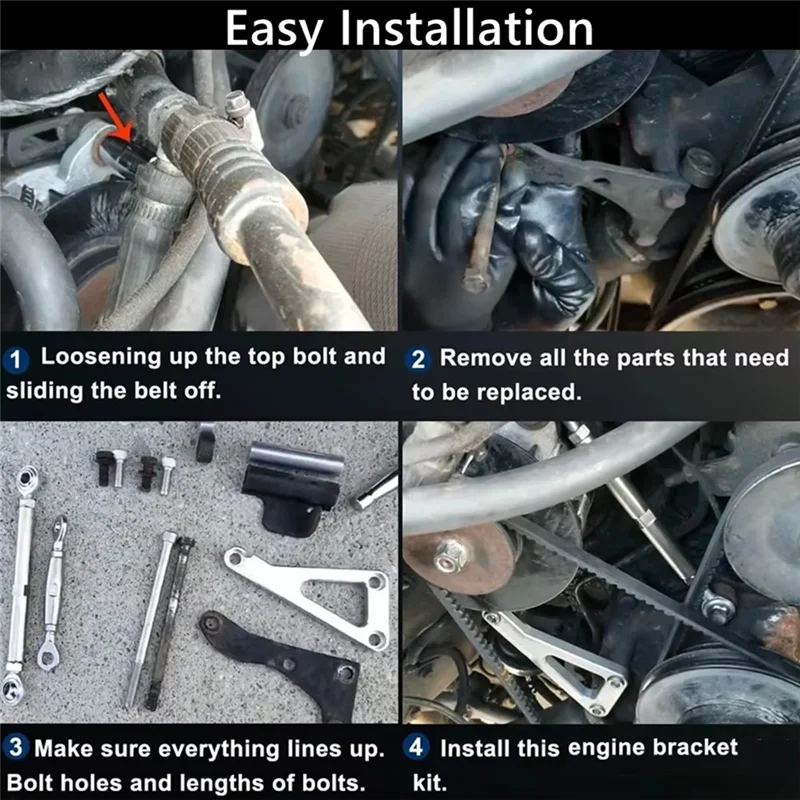 Easy Installation

1 Loosening up the top bolt and sliding the belt off.

2 Remove all the parts that need to be replaced.

3 Make sure everything lines up. Bolt holes and lengths of bolts.

4 Install this engine bracket kit.