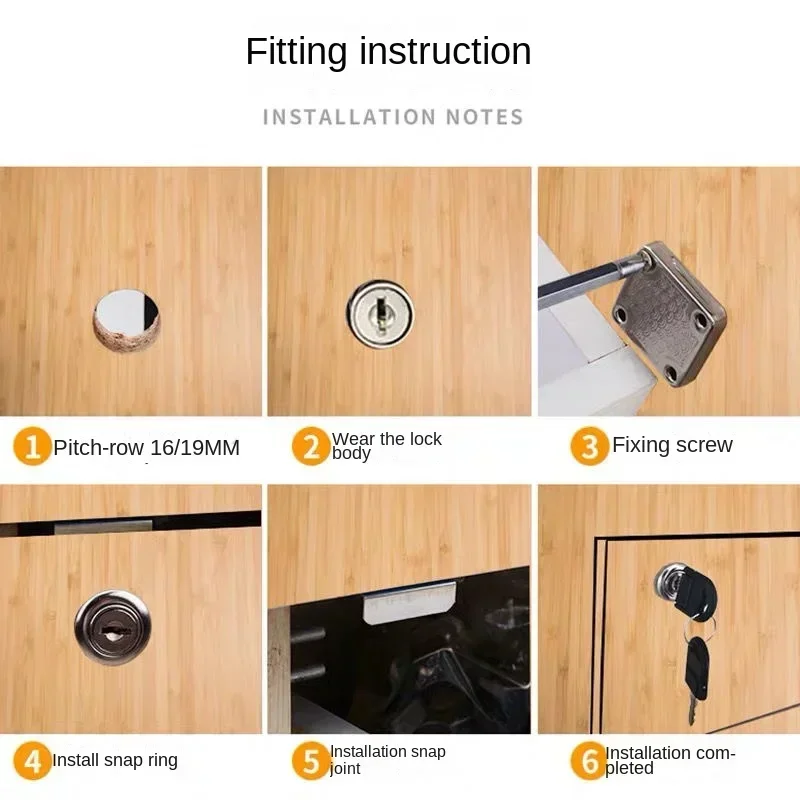 Fitting instruction

INSTALLATION NOTES

1 Pitch-row 16/19MM

2 Wear the lock body

3 Fixing screw

4 Install snap ring

5 Installation snap joint

6 Installation completed