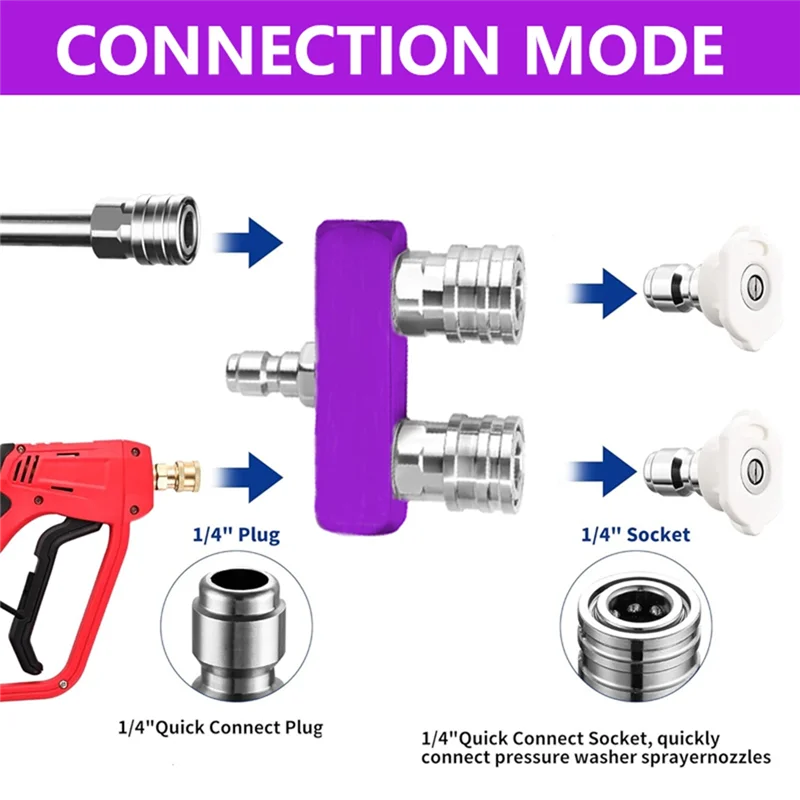 CONNECTION MODE

1/4" Plug

1/4" Socket

1/4"Quick Connect Plug

1/4"Quick Connect Socket, quickly connect pressure washer sprayernozzles