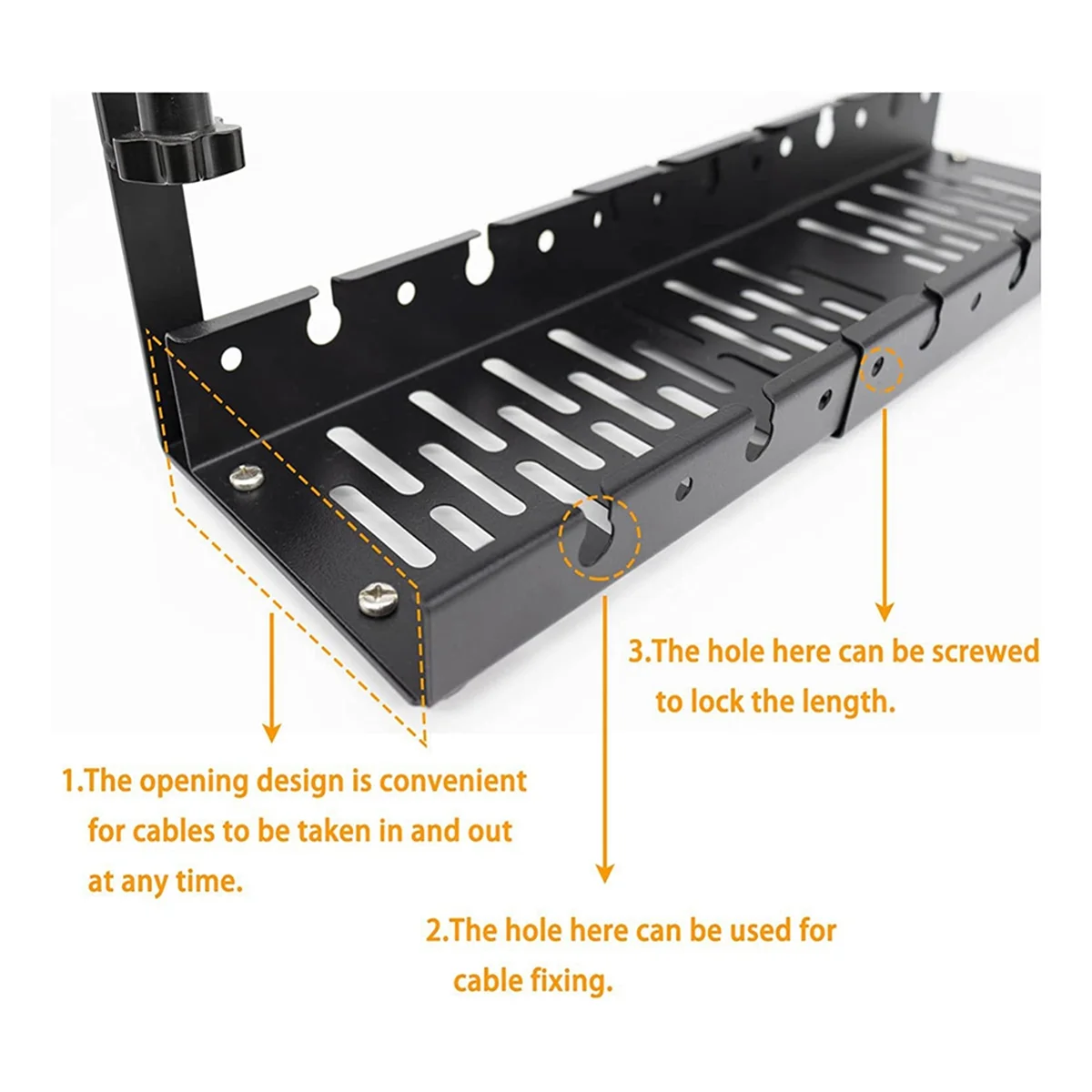 3.The hole here can be screwed to lock the length.

1.The opening design is convenient for cables to be taken in and out at any time.

2.The hole here can be used for cable fixing.