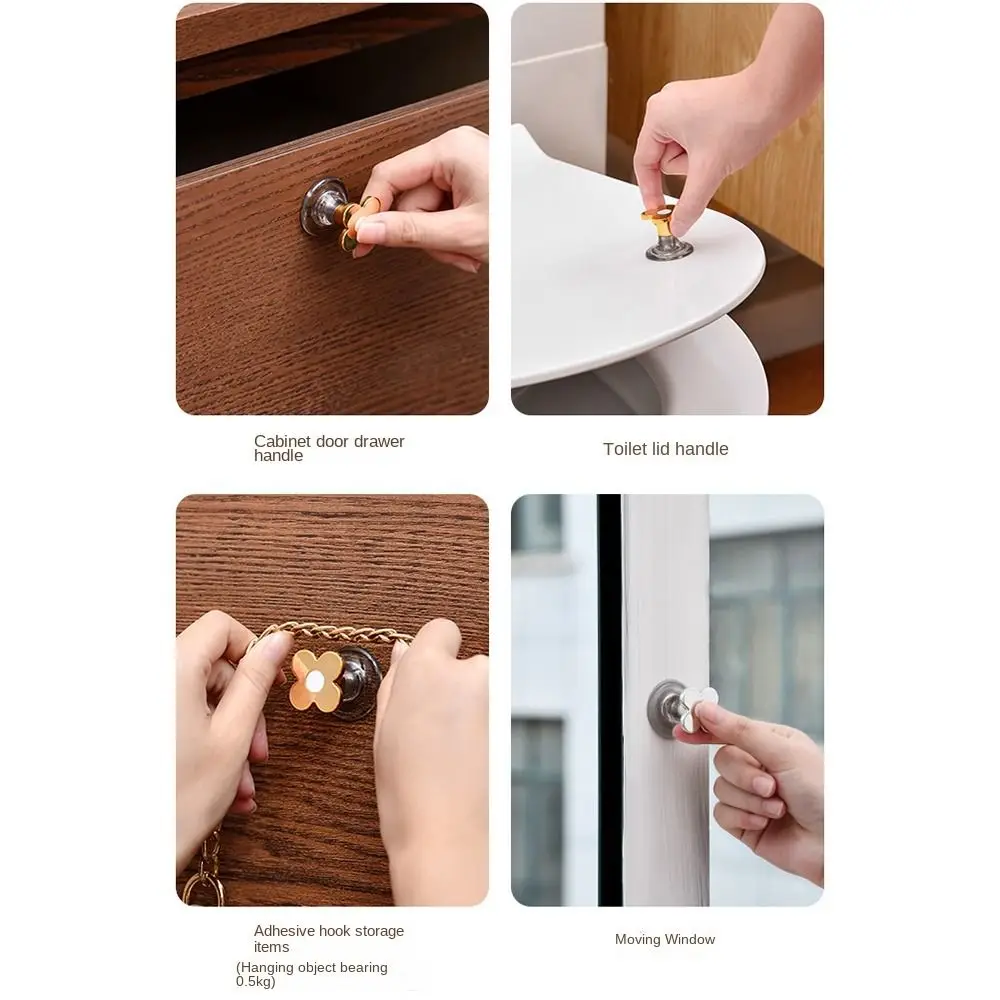 Cabinet door drawer handle

Toilet lid handle

Adhesive hook storage items
(Hanging object bearing 0.5kg)

Moving Window