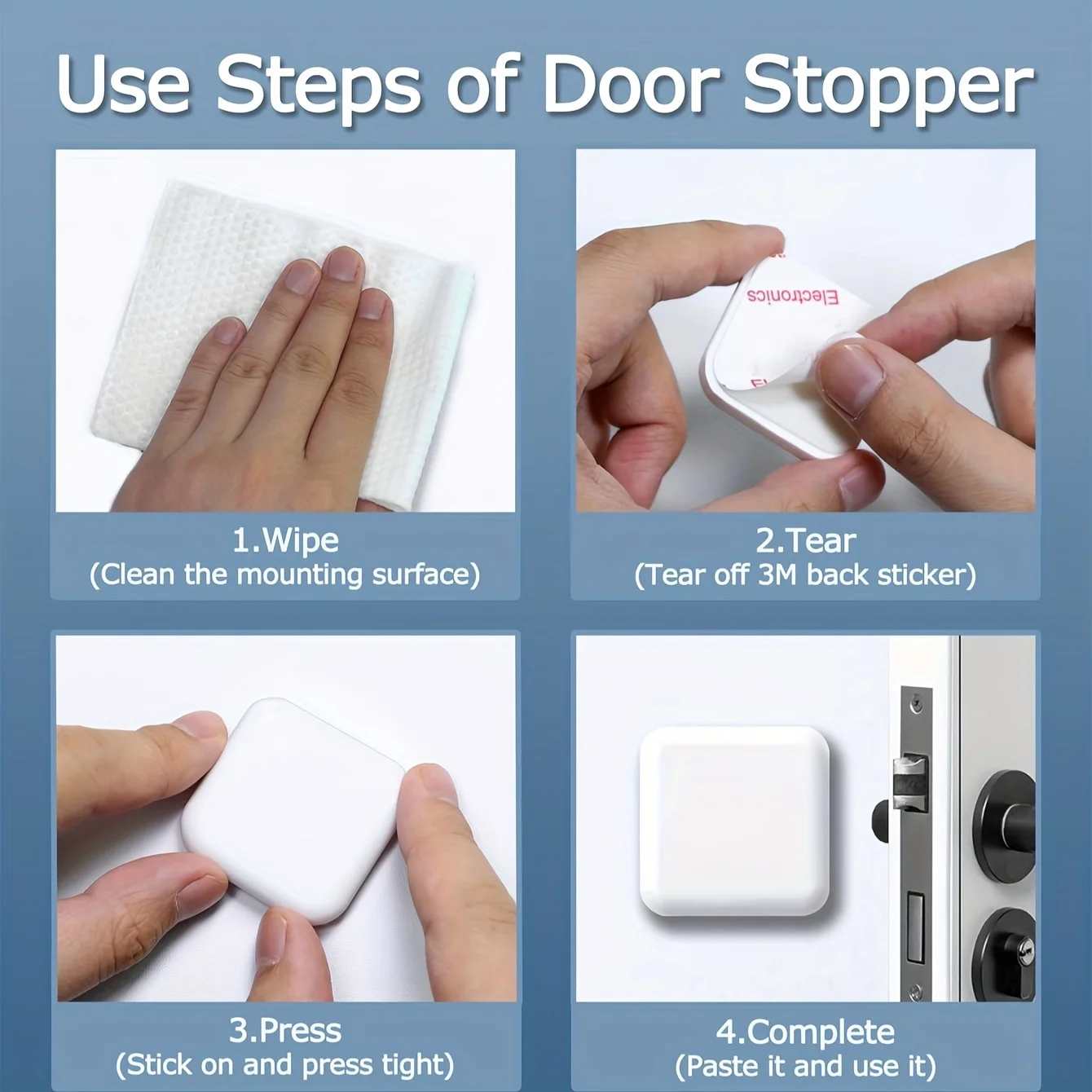 Use Steps of Door Stopper

Electronics

1.Wipe
(Clean the mounting surface)

2.Tear
(Tear off 3M back sticker)

3.Press
(Stick on and press tight)

4.Complete
(Paste it and use it)