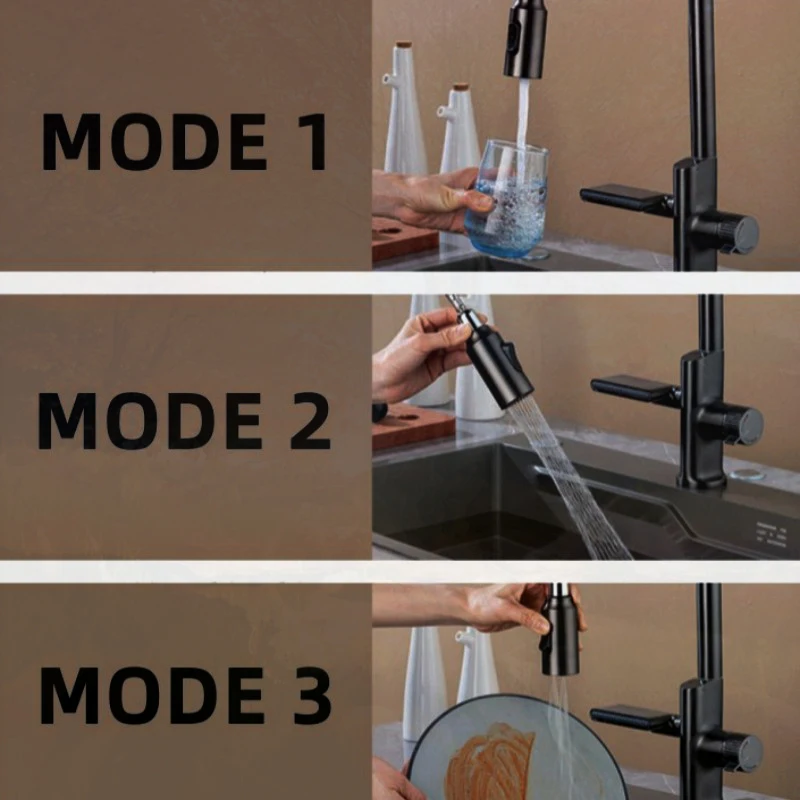 MODE 1

MODE 2

MODE 3