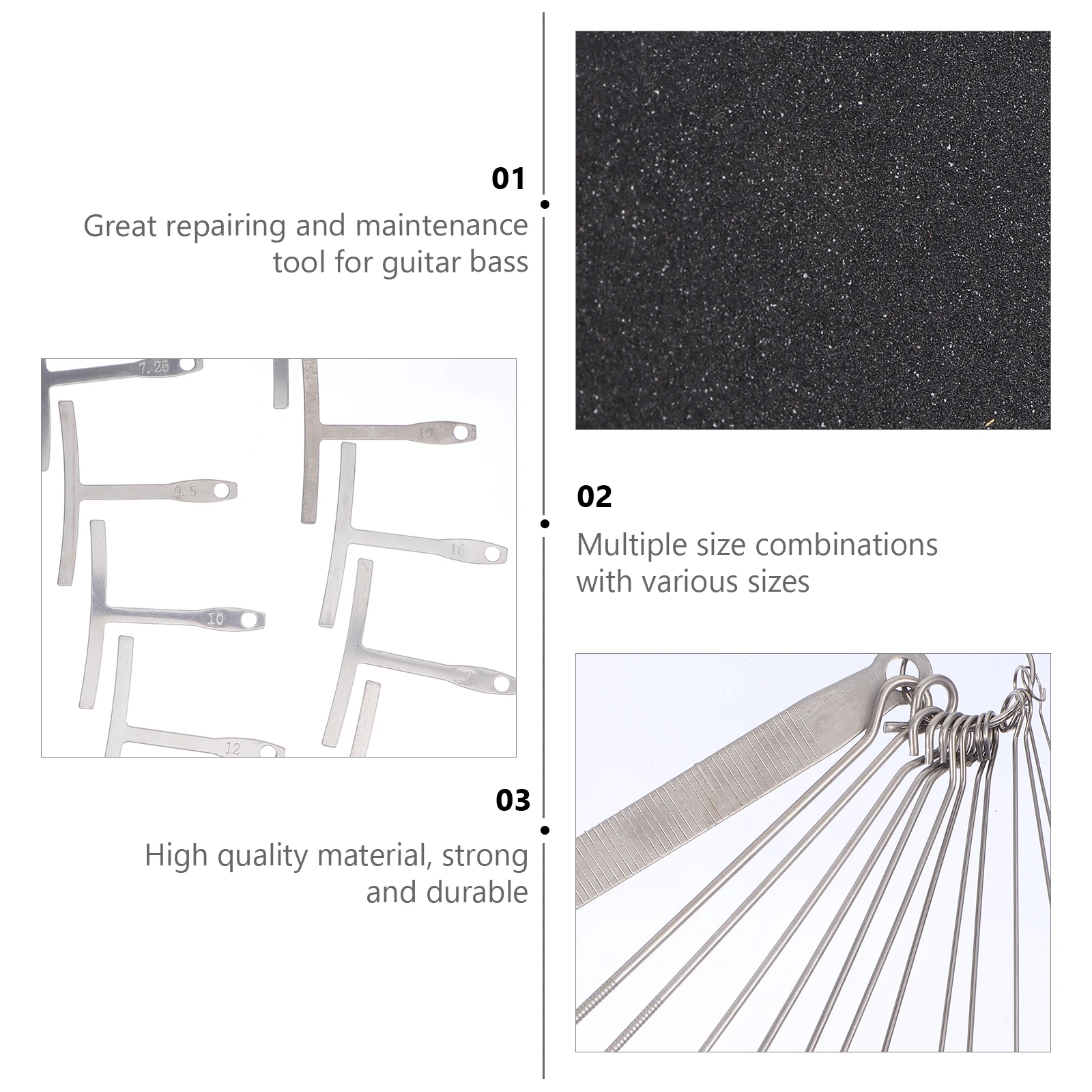 01

Great repairing and maintenance tool for guitar bass

7.25

15

9.5

16

10

17

12

02

Multiple size combinations with various sizes

03

High quality material, strong and durable