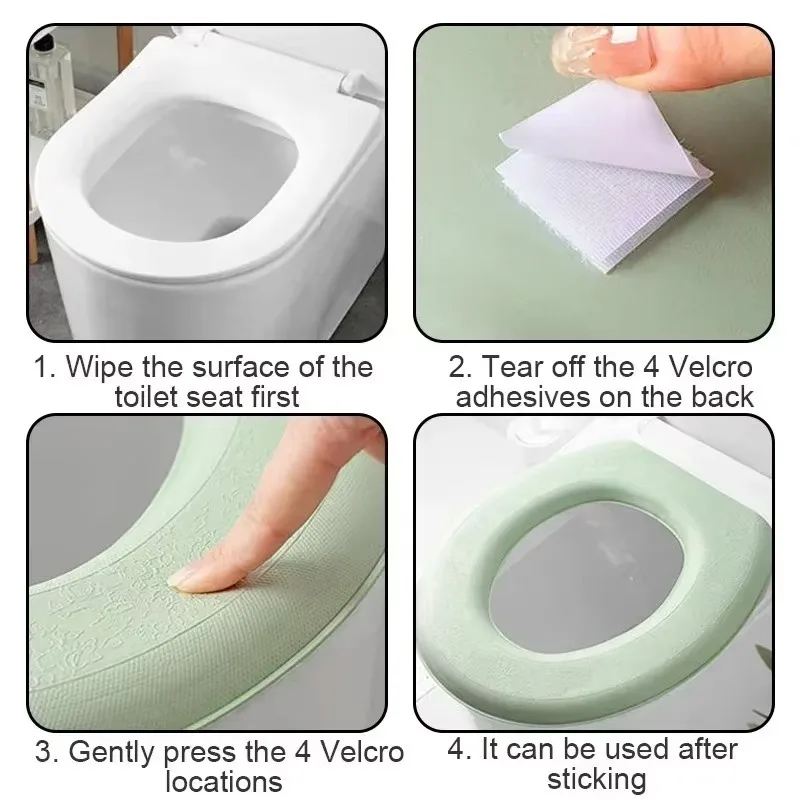 1. Wipe the surface of the toilet seat first

2. Tear off the 4 Velcro adhesives on the back

3. Gently press the 4 Velcro locations

4. It can be used after sticking