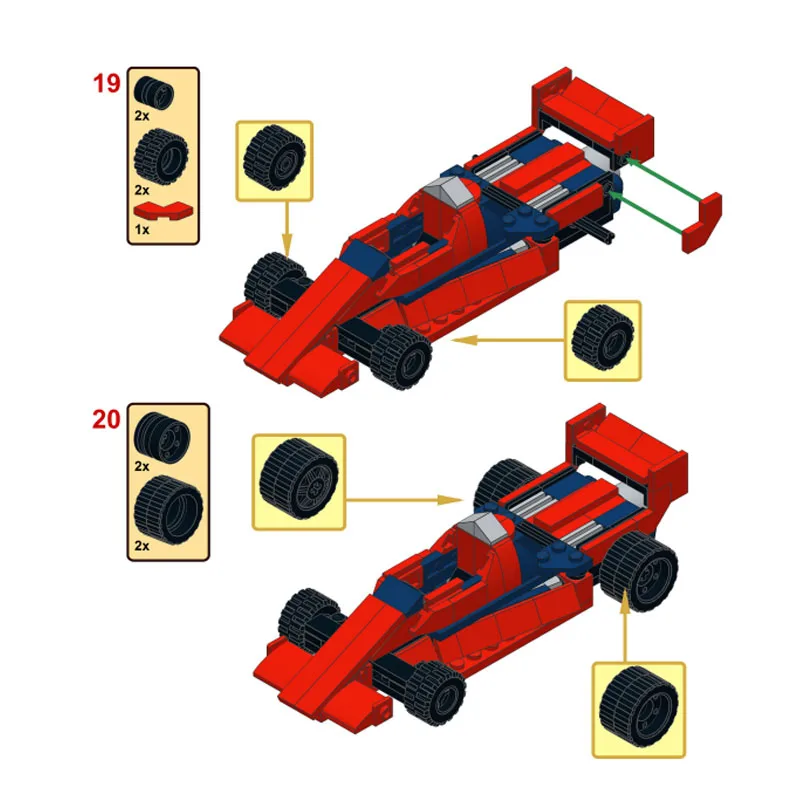 19
2x
2x
1x

20
2x
2x