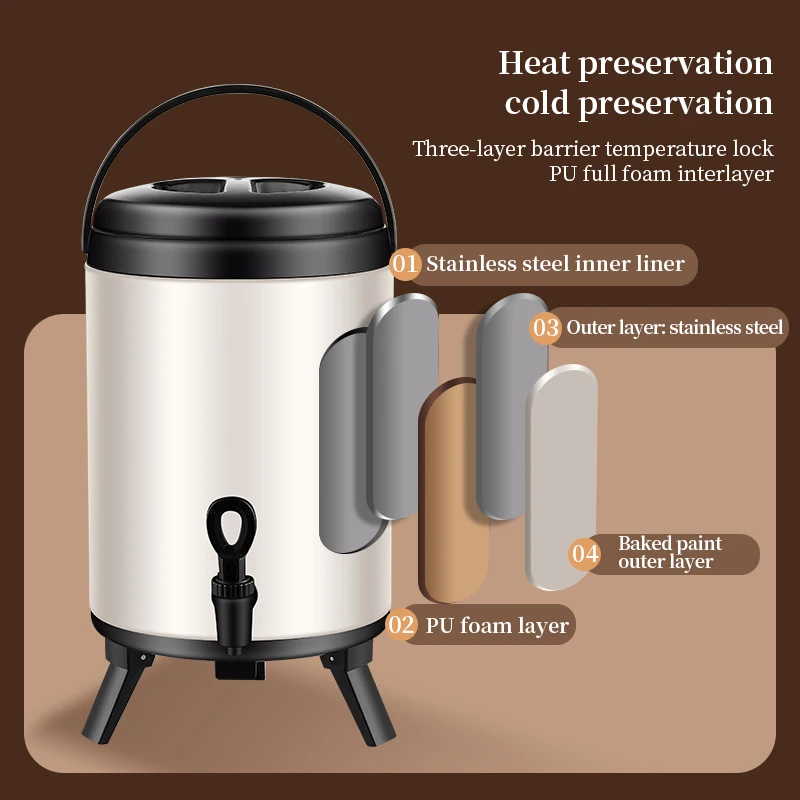 Heat preservation
cold preservation

Three-layer barrier temperature lock
PU full foam interlayer

01 Stainless steel inner liner

03 Outer layer: stainless steel

04 Baked paint outer layer

02 PU foam layer