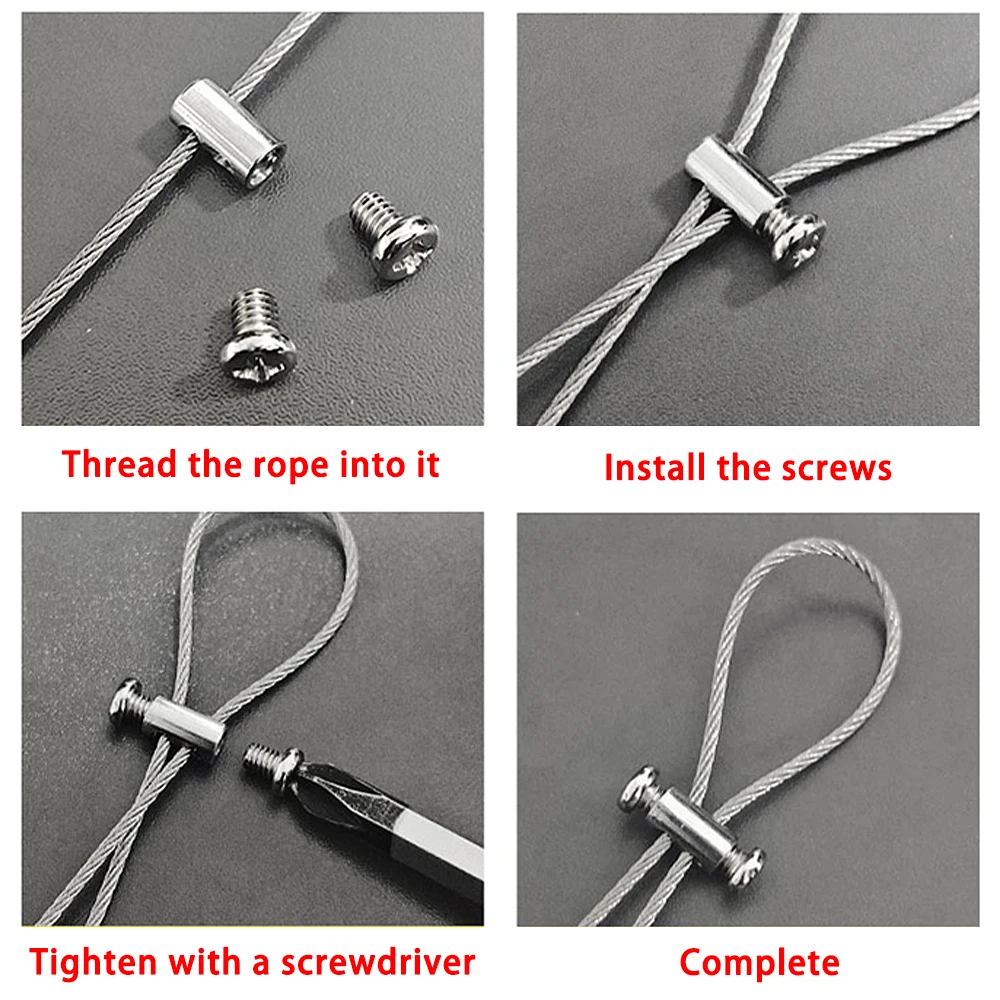 Thread the rope into it

Install the screws

Tighten with a screwdriver

Complete