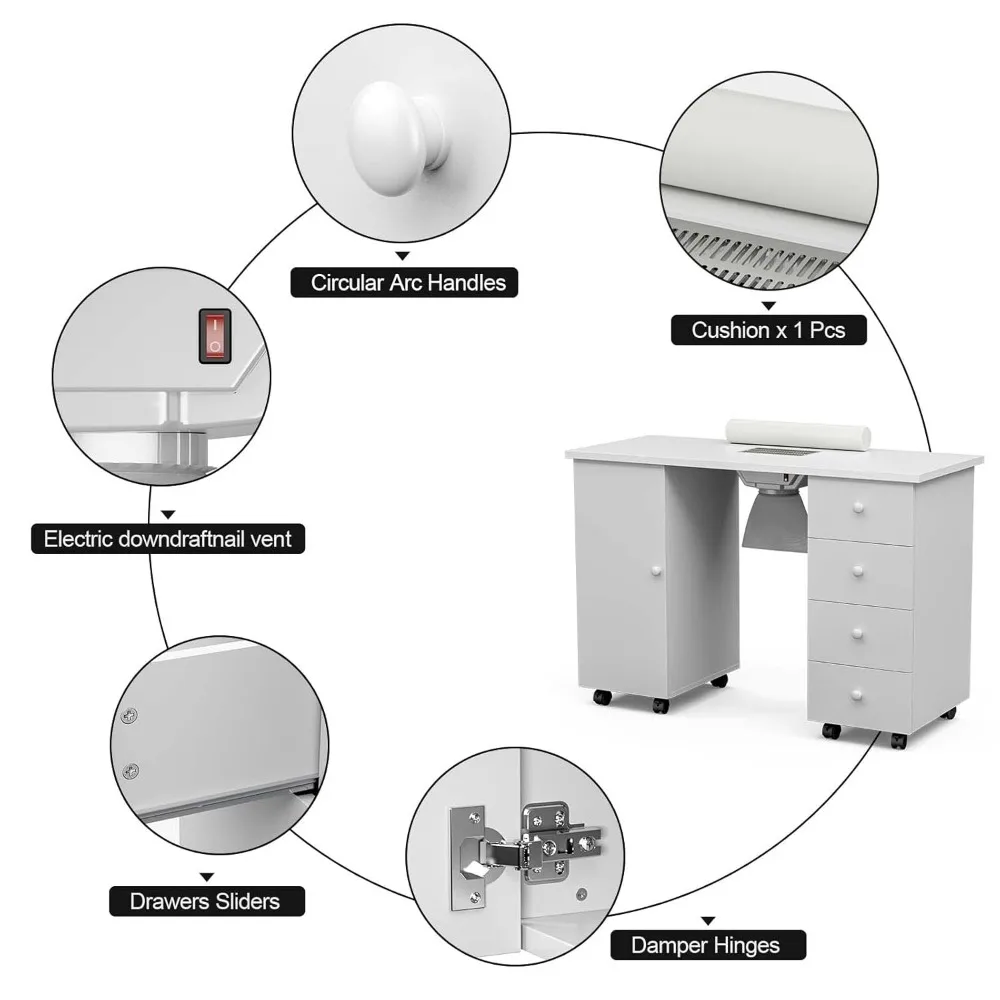 Circular Arc Handles

Cushion x 1 Pcs

Electric downdraftnail vent

Drawers Sliders

Damper Hinges