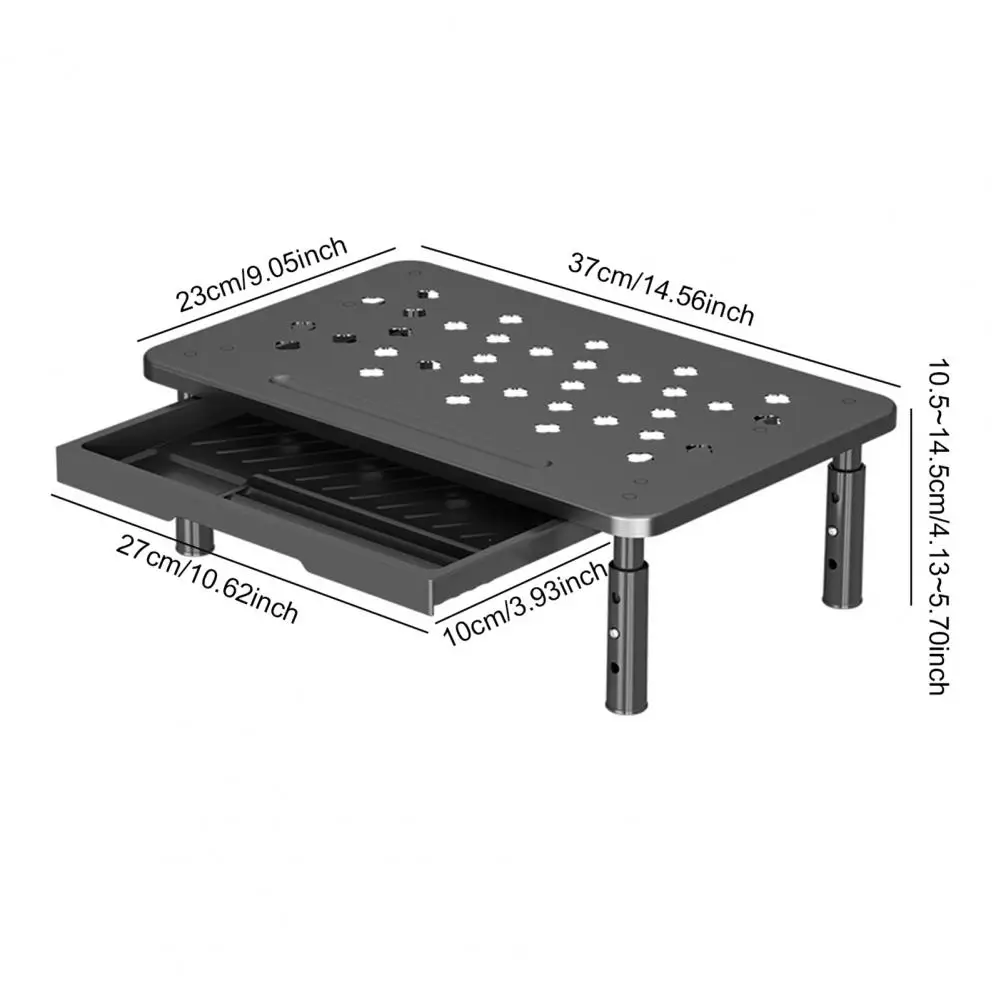 23cm/9.05inch

37cm/14.56inch

10.5~14.5cm/4.13~5.70inch

27cm/10.62inch

10cm/3.93inch